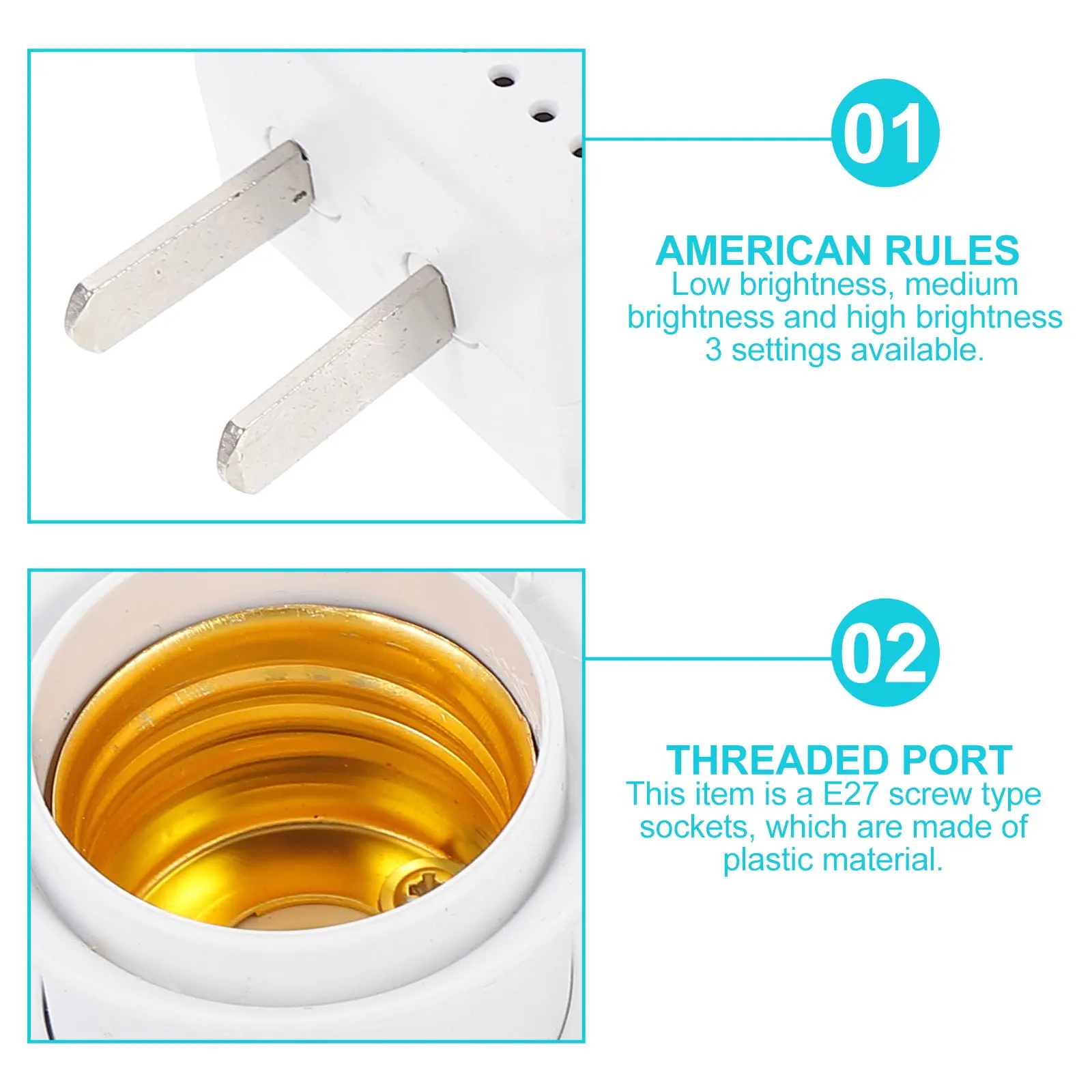 01

AMERICAN RULES
Low brightness, medium brightness and high brightness 3 settings available.

02

THREADED PORT
This item is a E27 screw type sockets, which are made of plastic material.