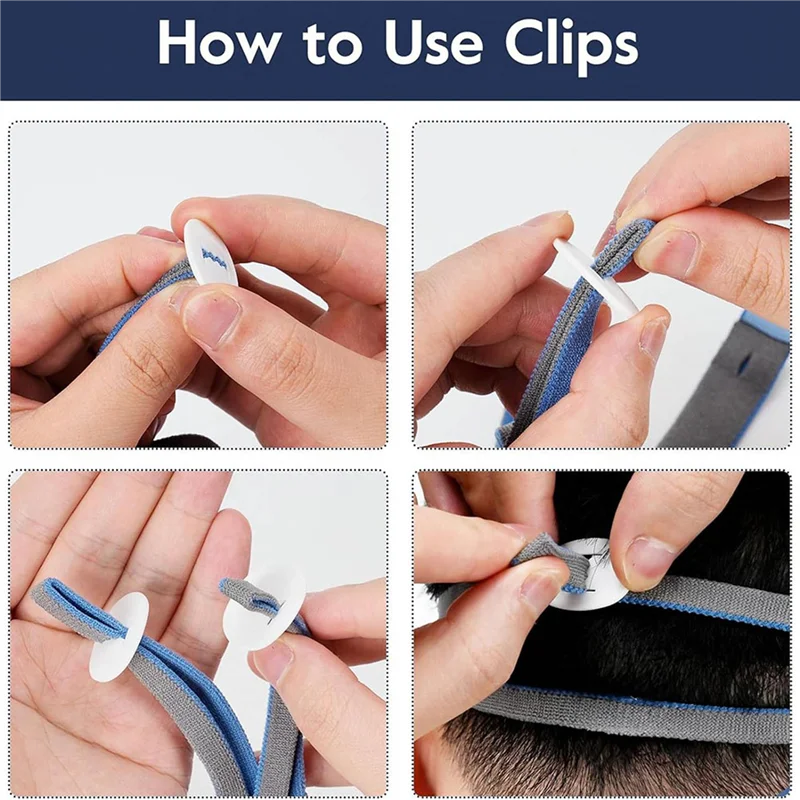 How to Use Clips