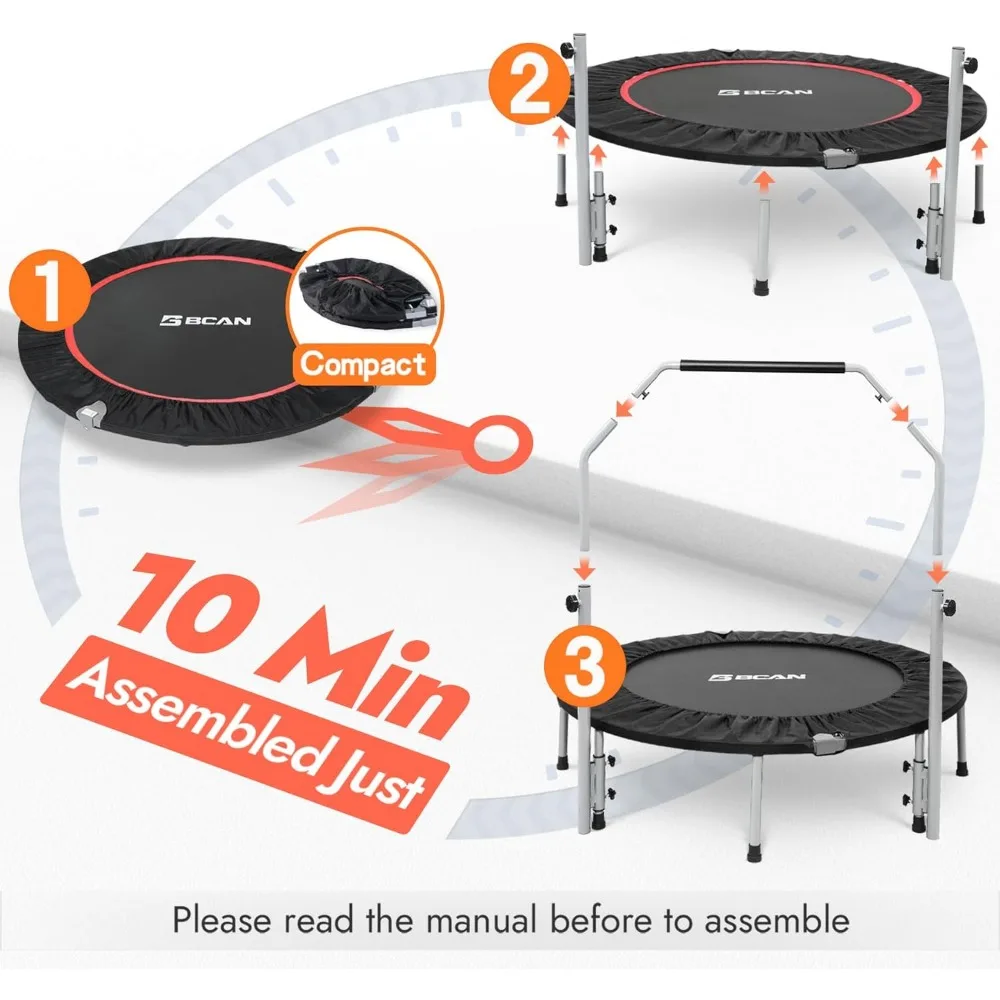 2

BCAN

1

BCAN

Compact

10 Min

Assembled Just

3

BCAN

Please read the manual before to assemble