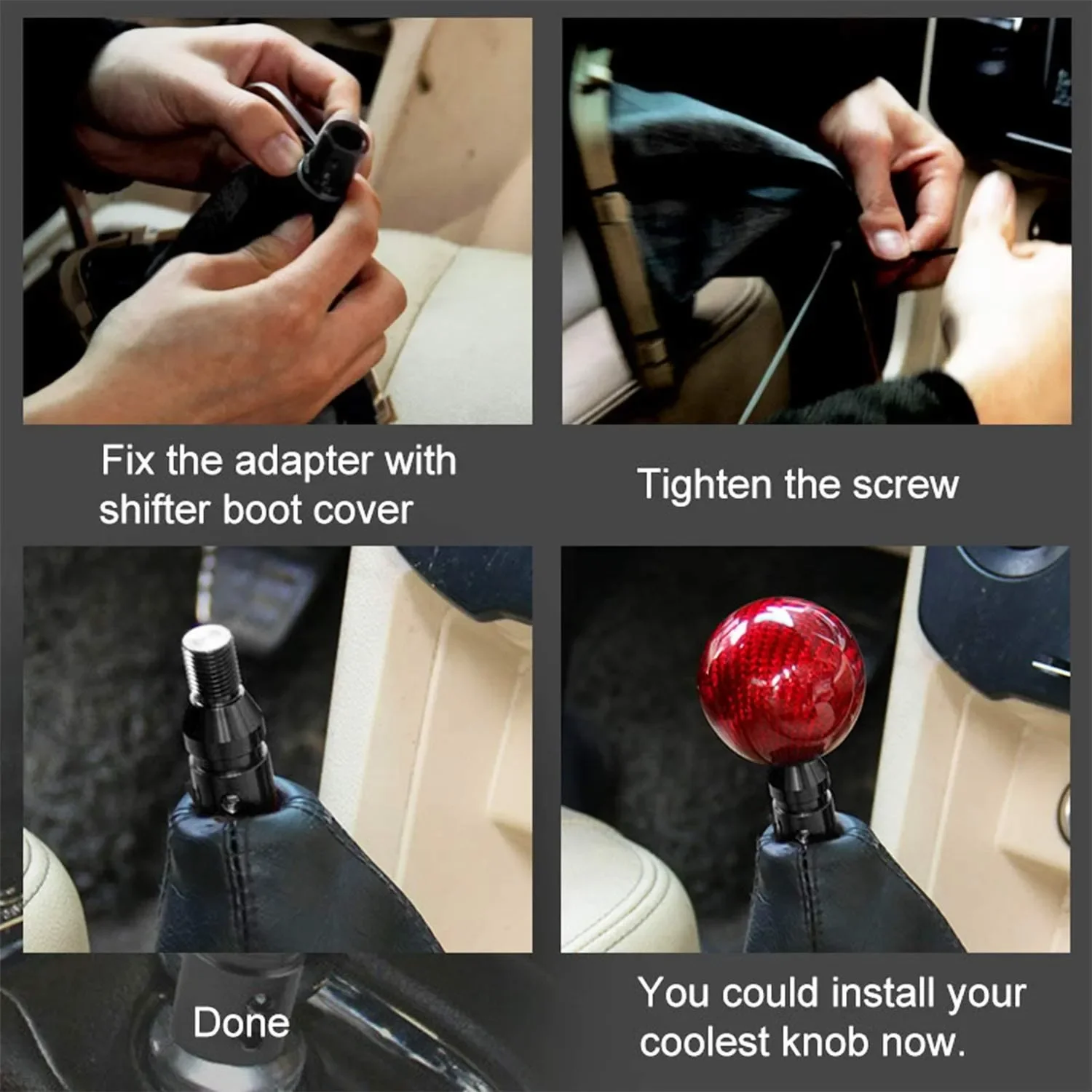 Fix the adapter with shifter boot cover

Tighten the screw

Done

You could install your coolest knob now.