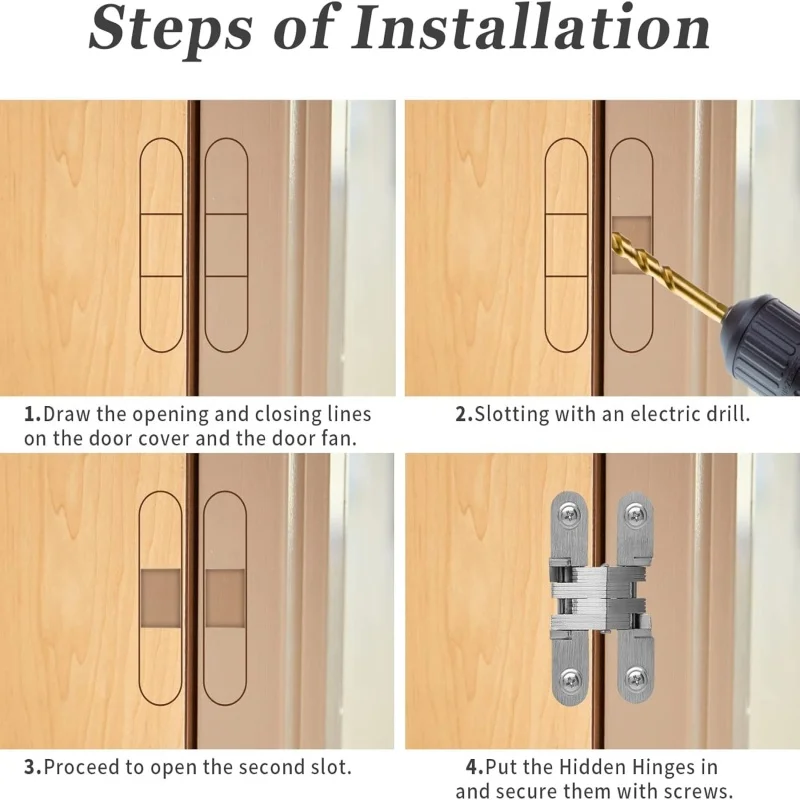 Steps of Installation

1.Draw the opening and closing lines on the door cover and the door fan.

2.Slotting with an electric drill.

3.Proceed to open the second slot.

4.Put the Hidden Hinges in and secure them with screws.