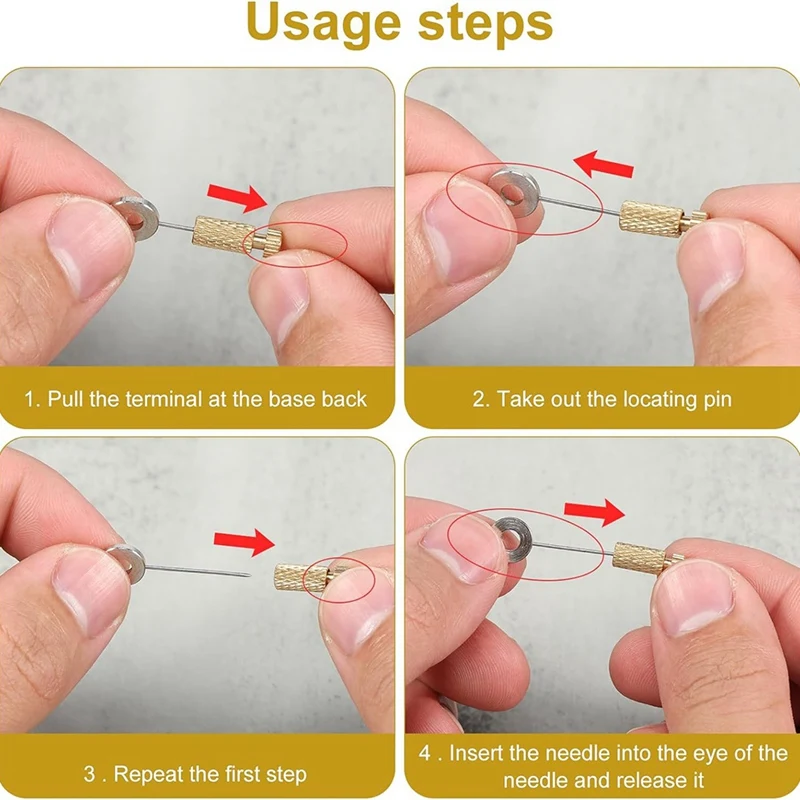 Usage steps

1. Pull the terminal at the base back

2. Take out the locating pin

3 . Repeat the first step

4 . Insert the needle into the eye of the needle and release it