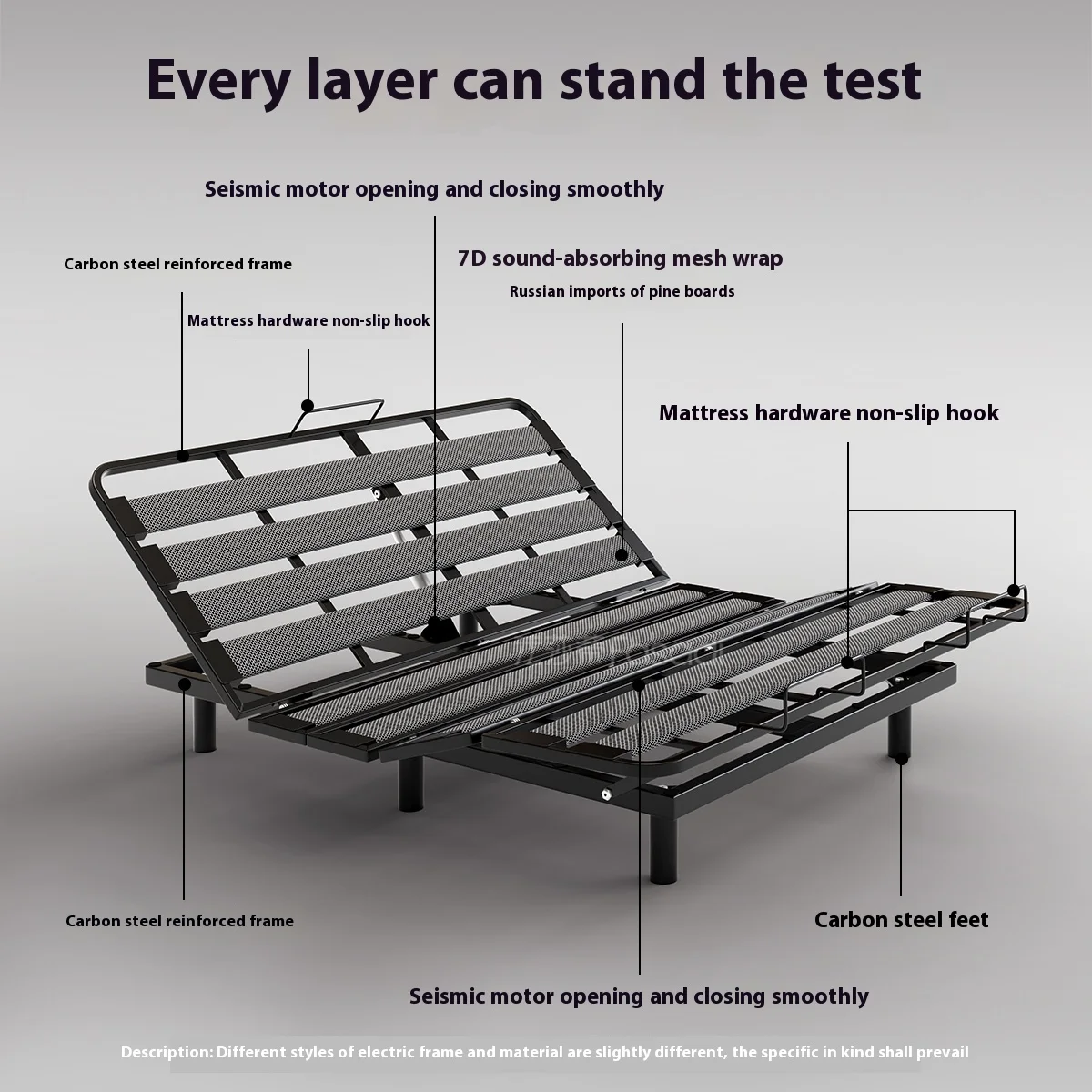 Every layer can stand the test

Seismic motor opening and closing smoothly

Carbon steel reinforced frame

7D sound-absorbing mesh wrap

Russian imports of pine boards

Mattress hardware non-slip hook

Mattress hardware non-slip hook

Carbon steel reinforced frame

Carbon steel feet

Seismic motor opening and closing smoothly

Description: Different styles of electric frame and material are slightly different, the specific in kind shall prevail