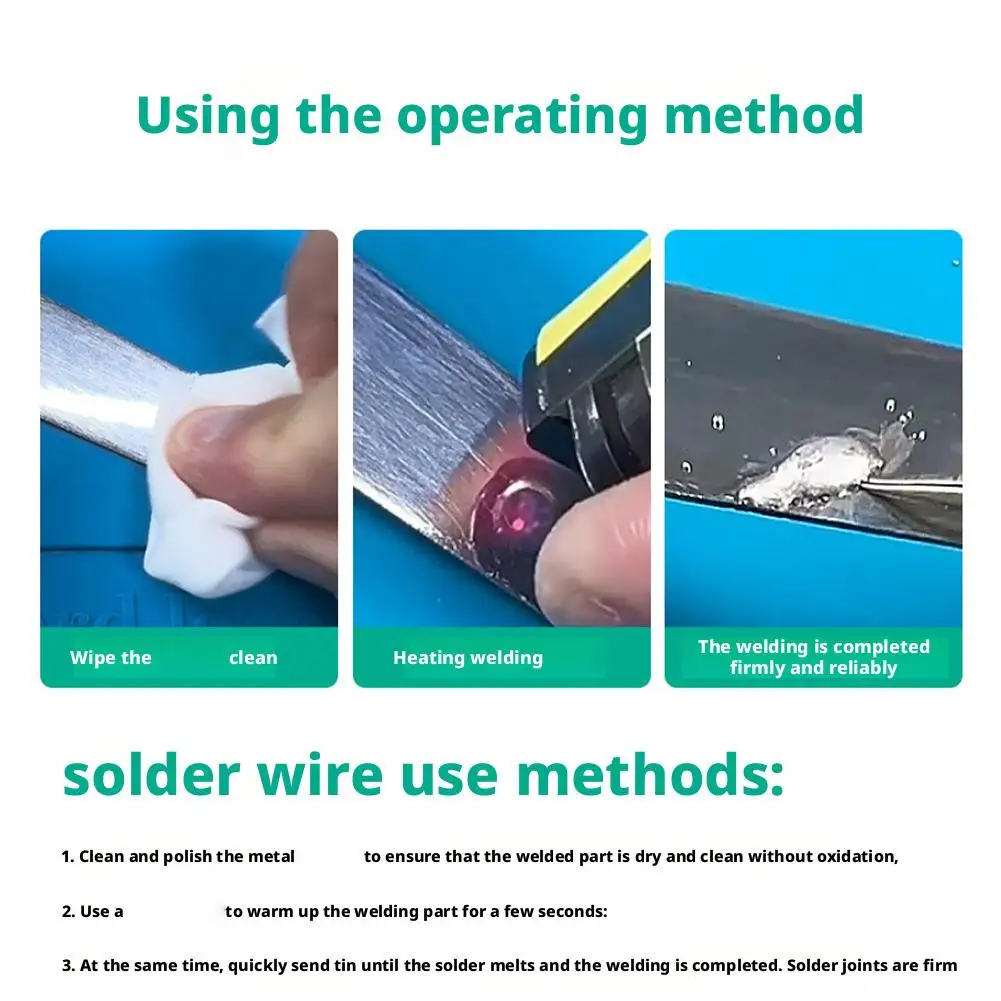 Using the operating method

Wipe the clean

Heating welding

The welding is completed firmly and reliably

solder wire use methods:

1. Clean and polish the metal to ensure that the welded part is dry and clean without oxidation,

2. Use a to warm up the welding part for a few seconds:

3. At the same time, quickly send tin until the solder melts and the welding is completed. Solder joints are firm