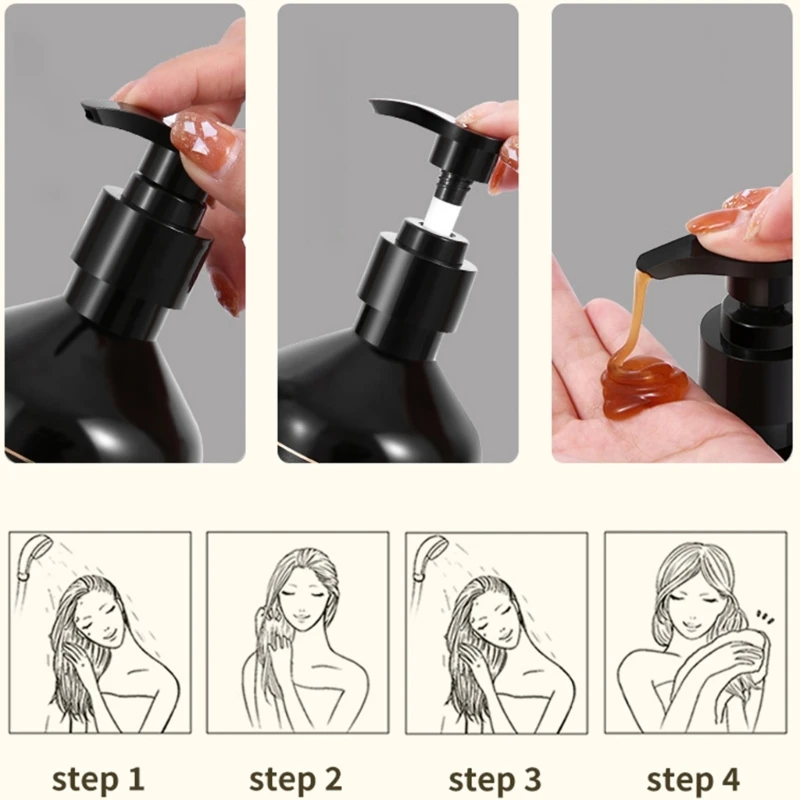 step 1

step 2

step 3

step 4