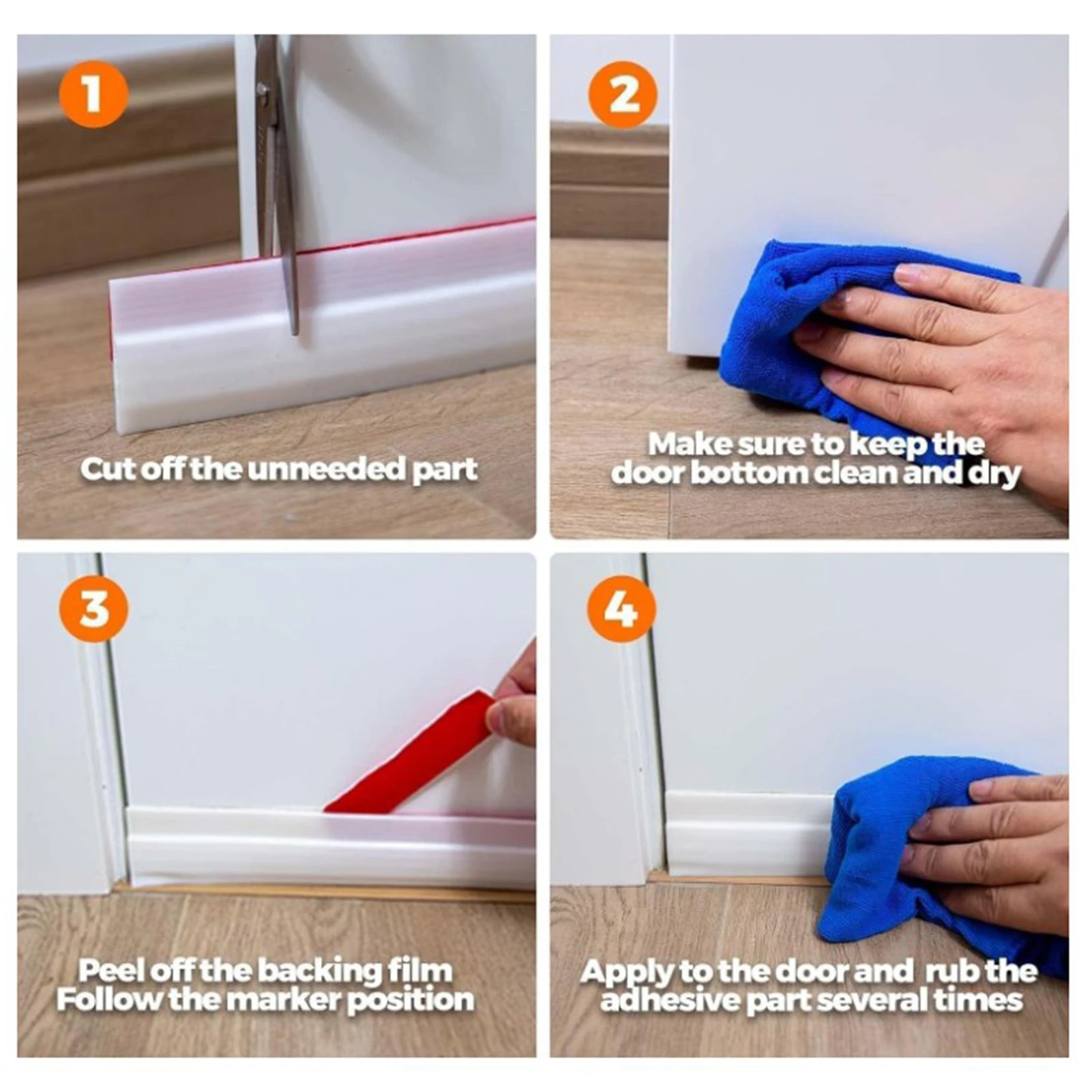 1

Cut off the unneeded part

2

Make sure to keep the door bottom clean and dry

3

Peel off the backing film
Follow the marker position

4

Apply to the door and rub the adhesive part several times