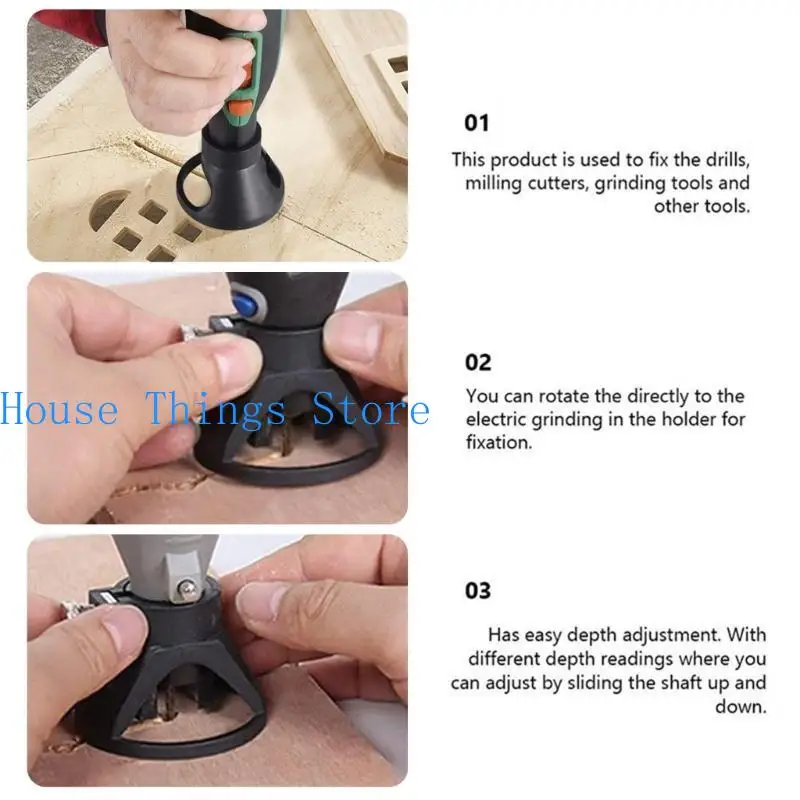 01

This product is used to fix the drills, milling cutters, grinding tools and other tools.

House Things Store

02

You can rotate the directly to the electric grinding in the holder for fixation.

03

Has easy depth adjustment. With different depth readings where you can adjust by sliding the shaft up and down.