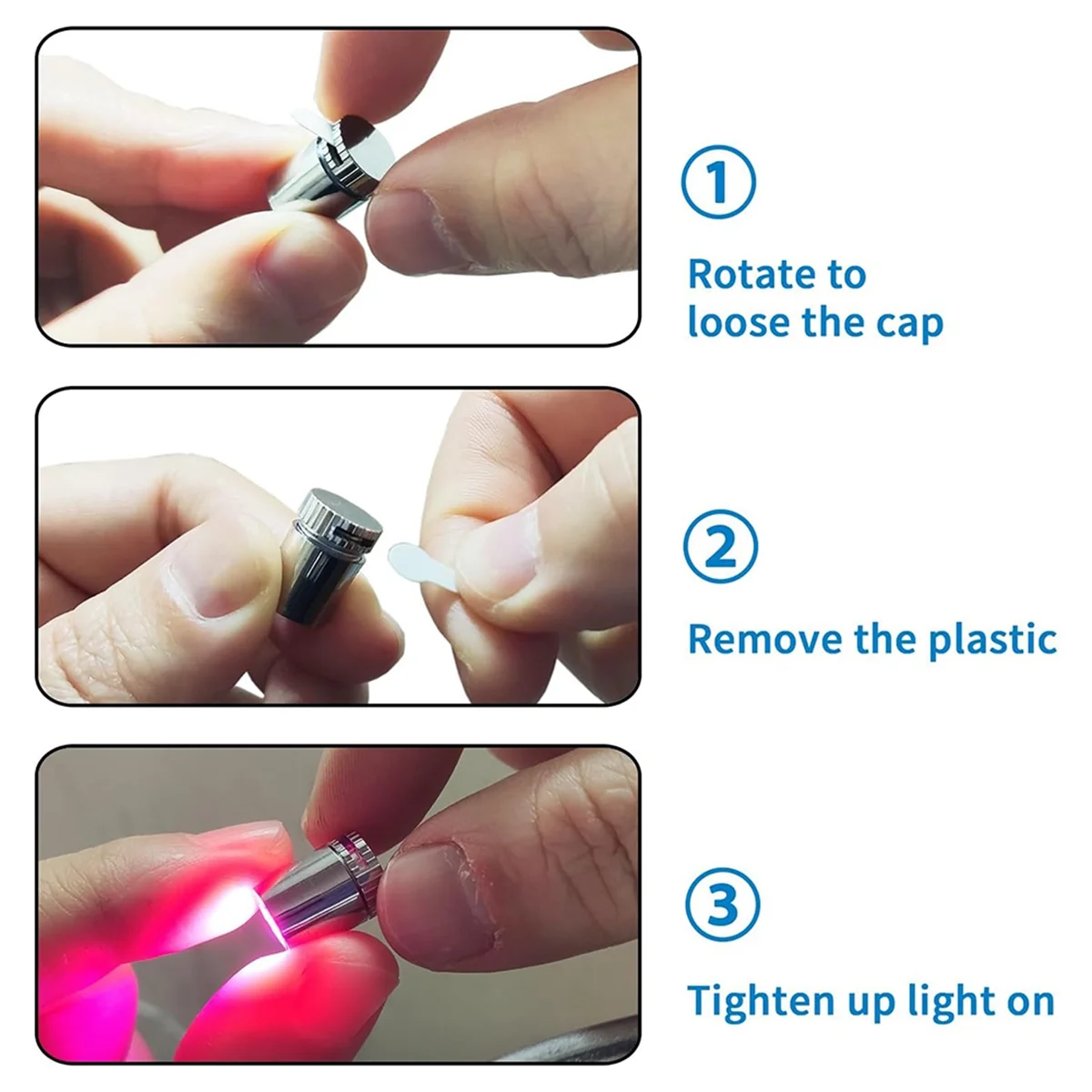 ①

Rotate to loose the cap

②

Remove the plastic

③

Tighten up light on