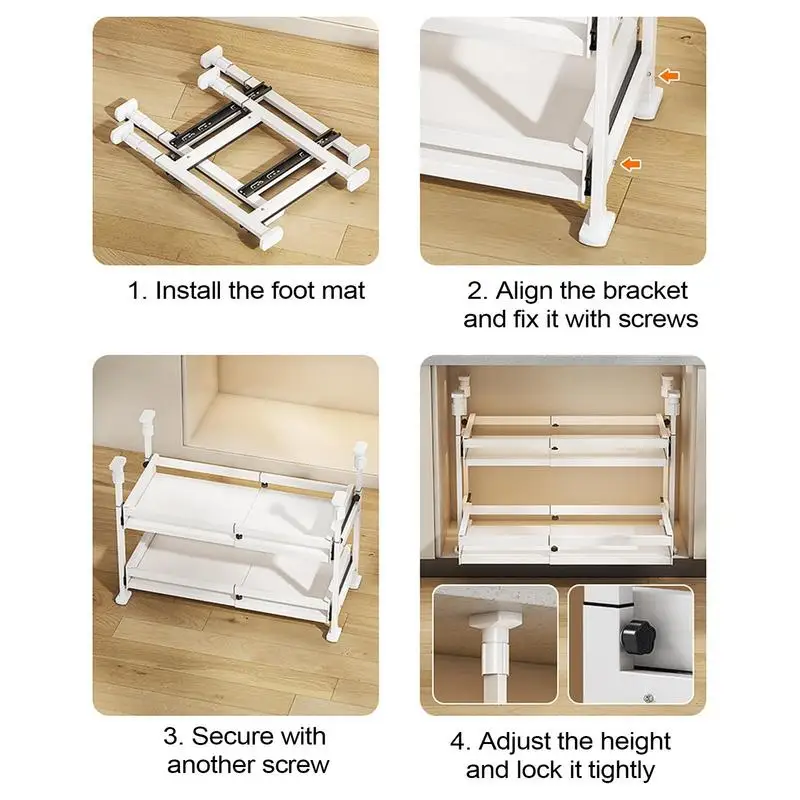 1. Install the foot mat

2. Align the bracket and fix it with screws

3. Secure with another screw

4. Adjust the height and lock it tightly