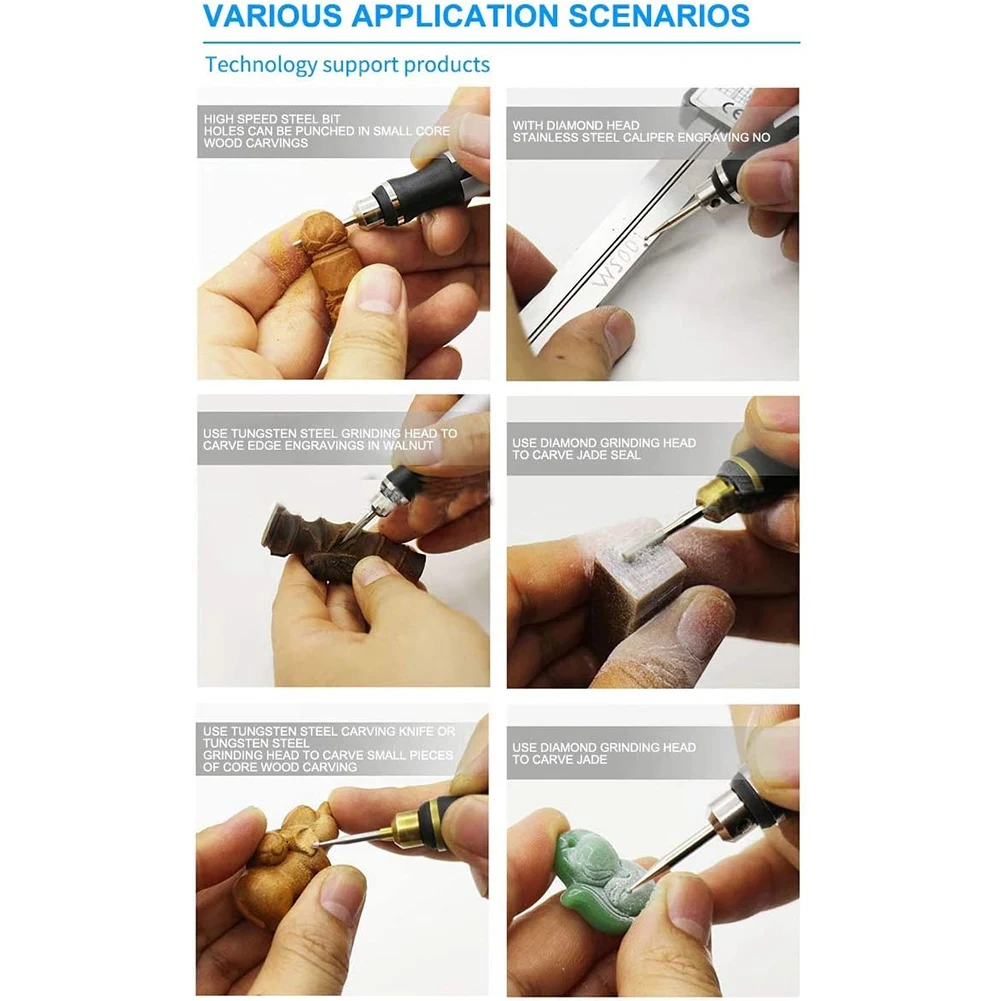 VARIOUS APPLICATION SCENARIOS

Technology support products

HIGH SPEED STEEL BIT
HOLES CAN BE PUNCHED IN SMALL CORE WOOD CARVINGS

WITH DIAMOND HEAD
STAINLESS STEEL CALIPER ENGRAVING NO

WS001

USE TUNGSTEN STEEL GRINDING HEAD TO CARVE EDGE ENGRAVINGS IN WALNUT

USE DIAMOND GRINDING HEAD TO CARVE JADE SEAL

USE TUNGSTEN STEEL CARVING KNIFE OR TUNGSTEN STEEL
GRINDING HEAD TO CARVE SMALL PIECES OF CORE WOOD CARVING

USE DIAMOND GRINDING HEAD TO CARVE JADE