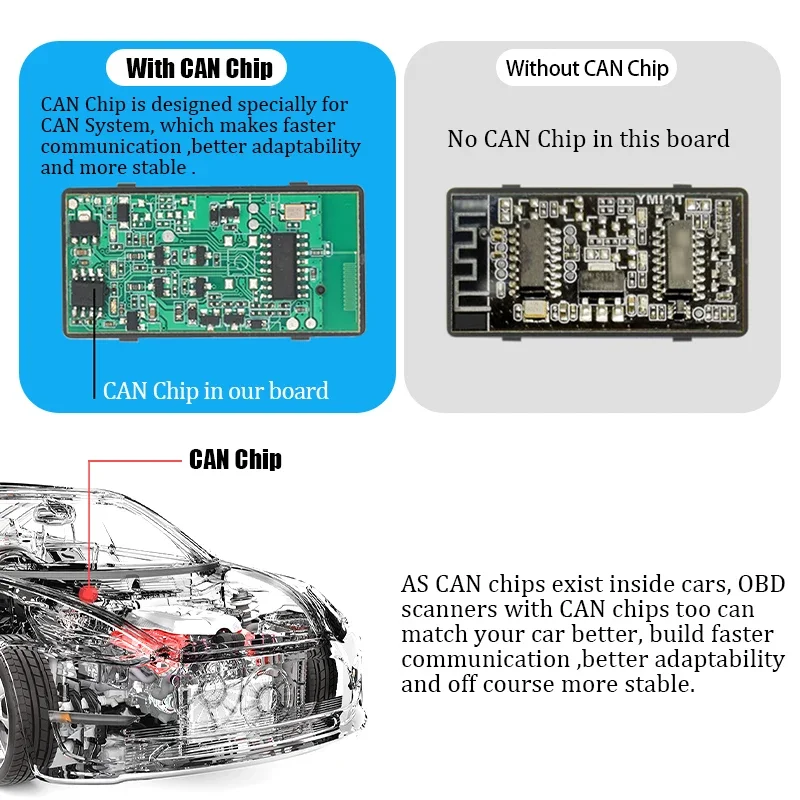 With CAN Chip

CAN Chip is designed specially for CAN System, which makes faster communication ,better adaptability and more stable .

CAN Chip in our board

Without CAN Chip

No CAN Chip in this board

YMIOT

CAN Chip

AS CAN chips exist inside cars, OBD scanners with CAN chips too can match your car better, build faster communication ,better adaptability and off course more stable.