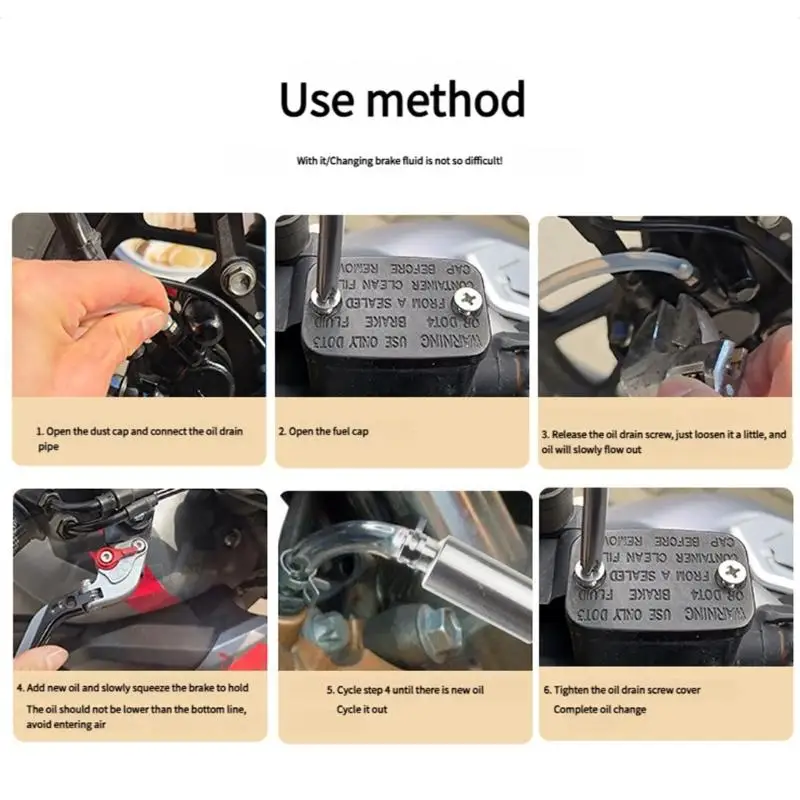 Use method

With it/Changing brake fluid is not so difficult!

WARNING USE ONLY DOT3 OR DOT4 BRAKE FLUID FROM A SEALED CONTAINER CLEAN FIL CAP BEFORE REMOV

1. Open the dust cap and connect the oil drain pipe

2. Open the fuel cap

3. Release the oil drain screw, just loosen it a little, and oil will slowly flow out

WARNING USE ONLY DOT3 OR DOT4 BRAKE FLUID FROM A SEALED CONTAINER CLEAN FIL CAP BEFORE REMOV

4. Add new oil and slowly squeeze the brake to hold

The oil should not be lower than the bottom line, avoid entering air

5. Cycle step 4 until there is new oil

Cycle it out

6. Tighten the oil drain screw cover

Complete oil change