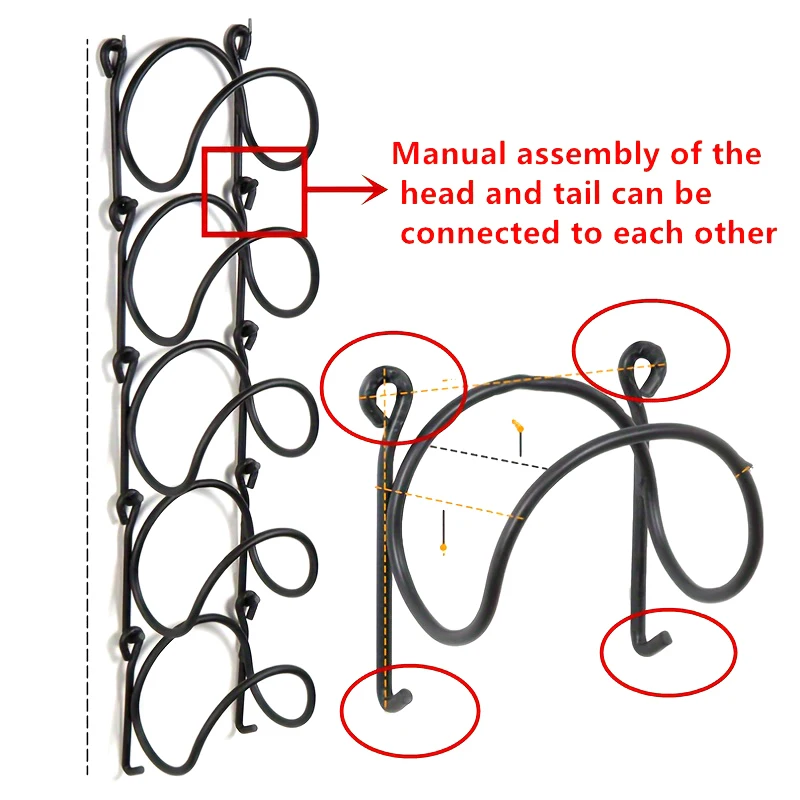 Manual assembly of the head and tail can be connected to each other