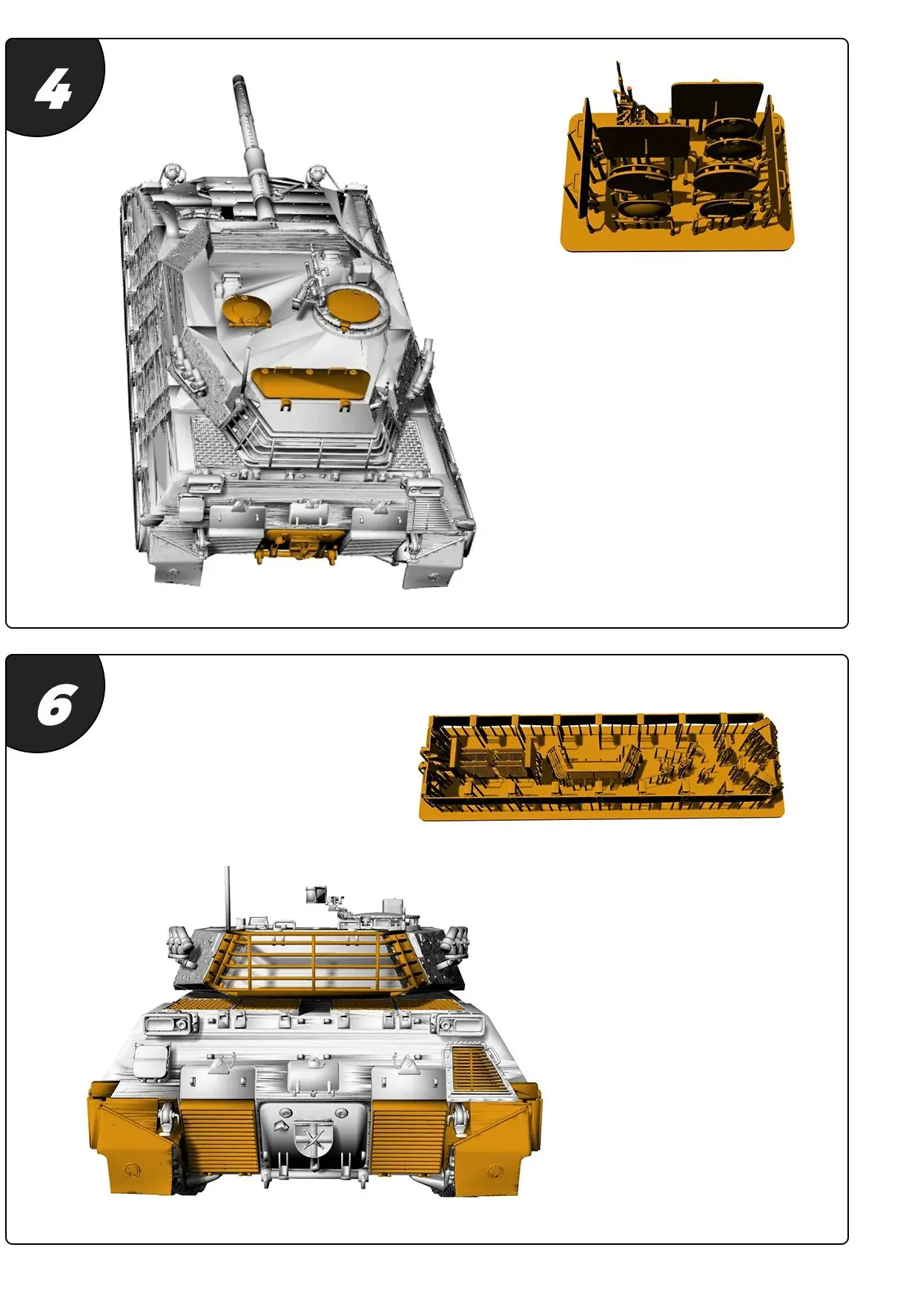 4

6