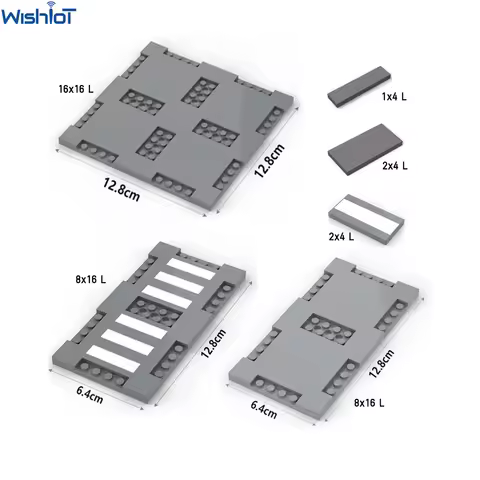 WishIoT

16x16 L

12.8cm

12.8cm

1x4 L

2x4 L

2x4 L

8x16 L

12.8cm

6.4cm

12.8cm

6.4cm

8x16 L