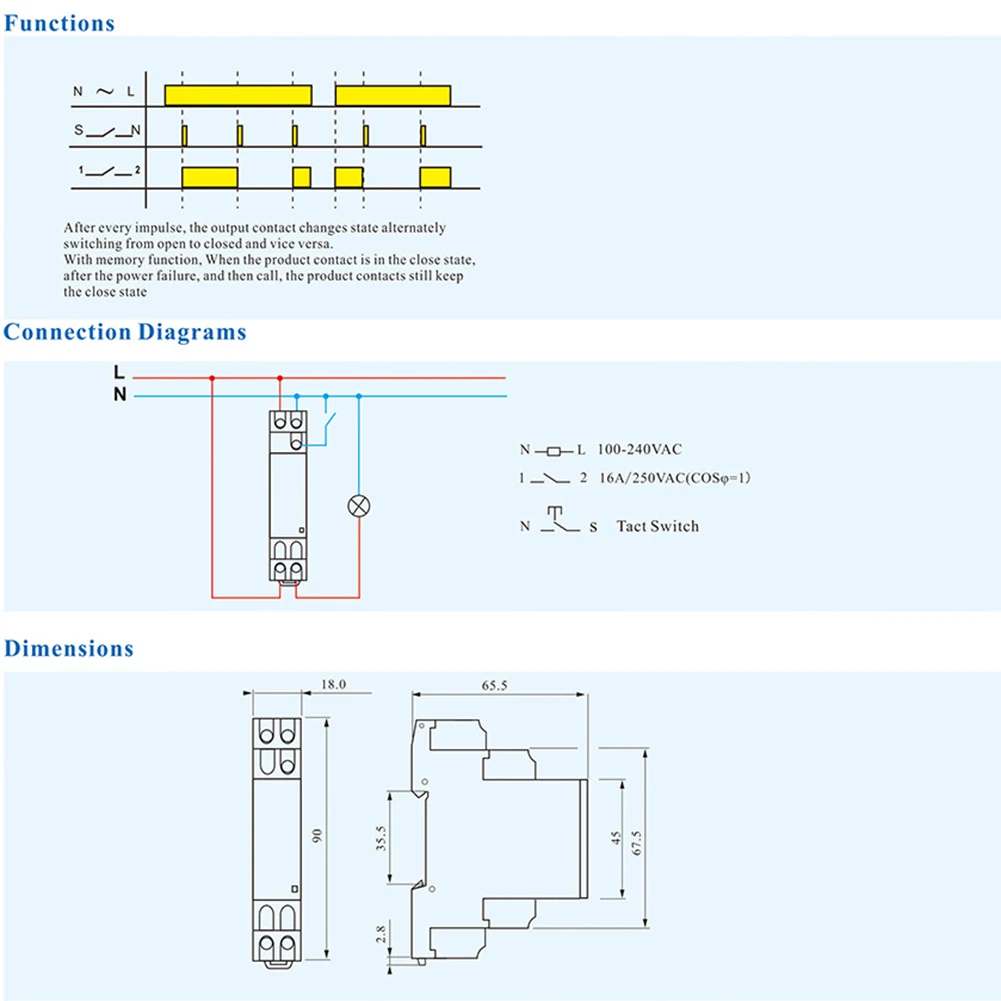 Functions

N ~ L

S N

1 2

After every impulse, the output contact changes state alternately switching from open to closed and vice versa.
With memory function, When the product contact is in the close state, after the power failure, and then call, the product contacts still keep the close state

Connection Diagrams

L
N

N L 100-240VAC
1 2 16A/250VAC(COSφ=1)
N S Tact Switch

Dimensions

18.0
90
65.5
35.5
2.8
45
67.5