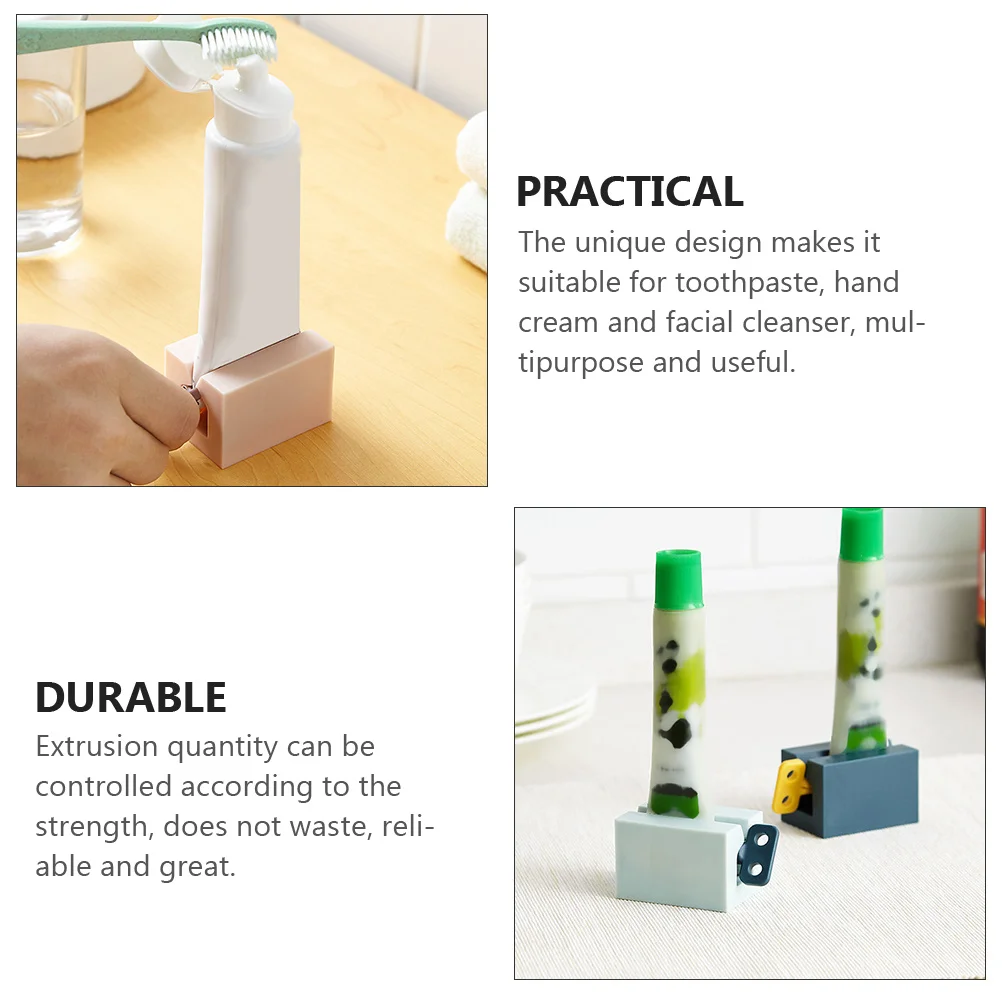 PRACTICAL
The unique design makes it suitable for toothpaste, hand cream and facial cleanser, multipurpose and useful.

DURABLE
Extrusion quantity can be controlled according to the strength, does not waste, reliable and great.