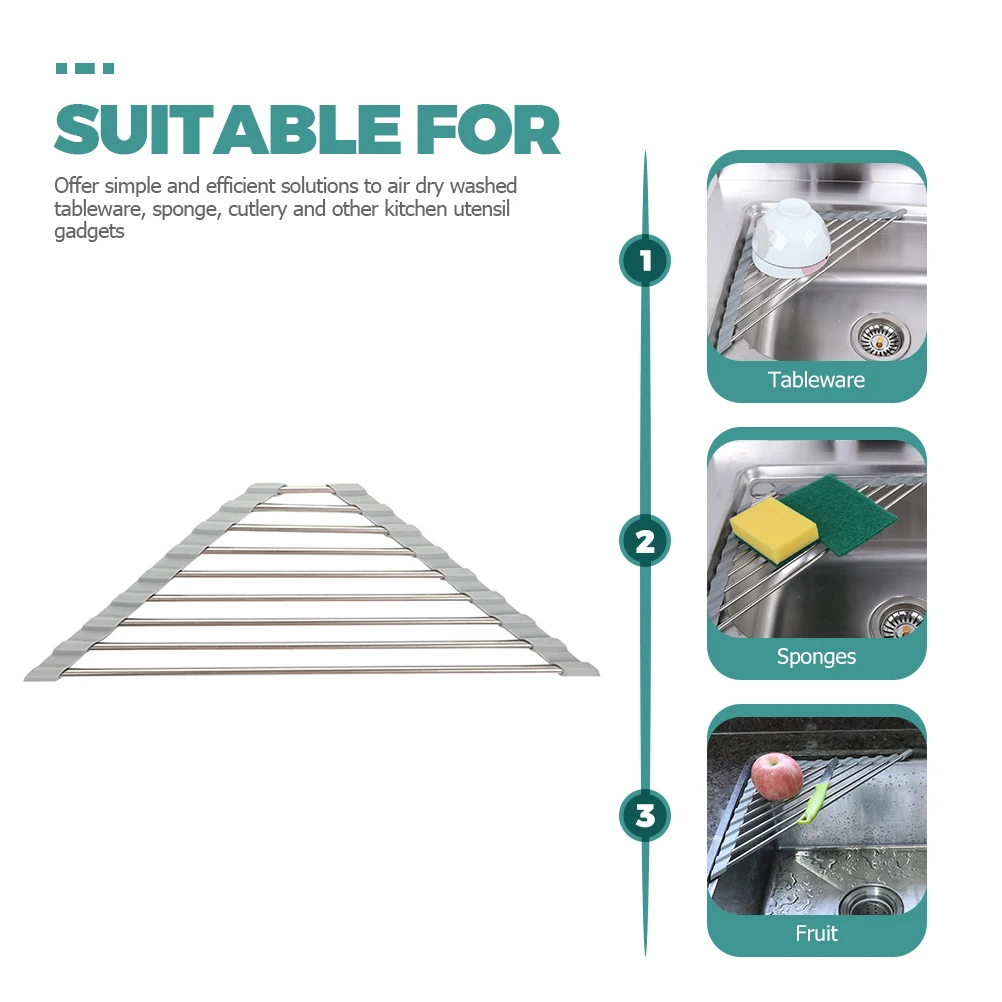 SUITABLE FOR

Offer simple and efficient solutions to air dry washed tableware, sponge, cutlery and other kitchen utensil gadgets

1

Tableware

2

Sponges

3

Fruit