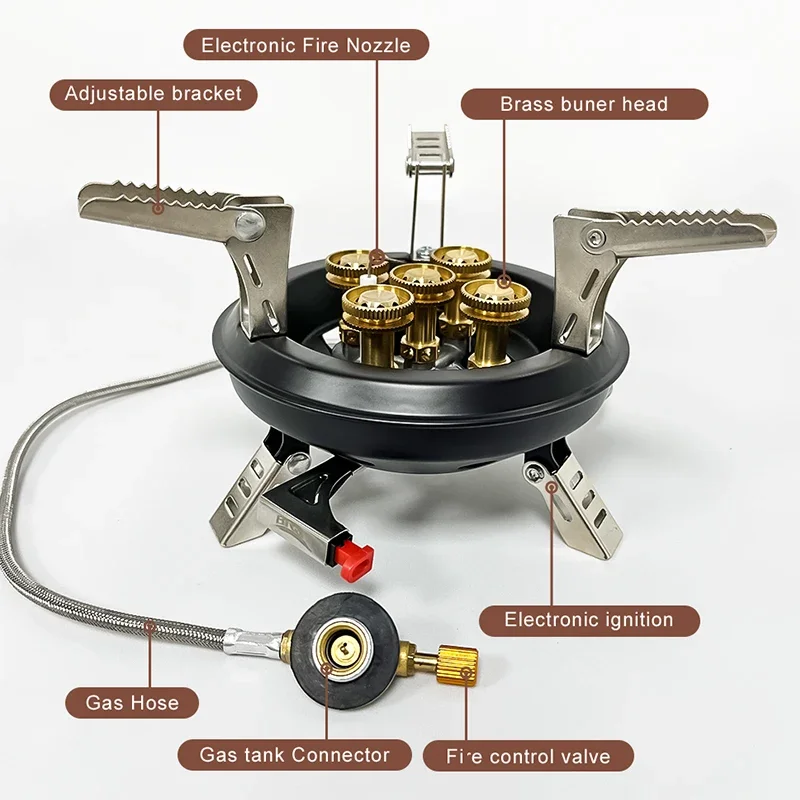 Electronic Fire Nozzle

Adjustable bracket

Brass buner head

Electronic ignition

Gas Hose

Gas tank Connector

Fire control valve