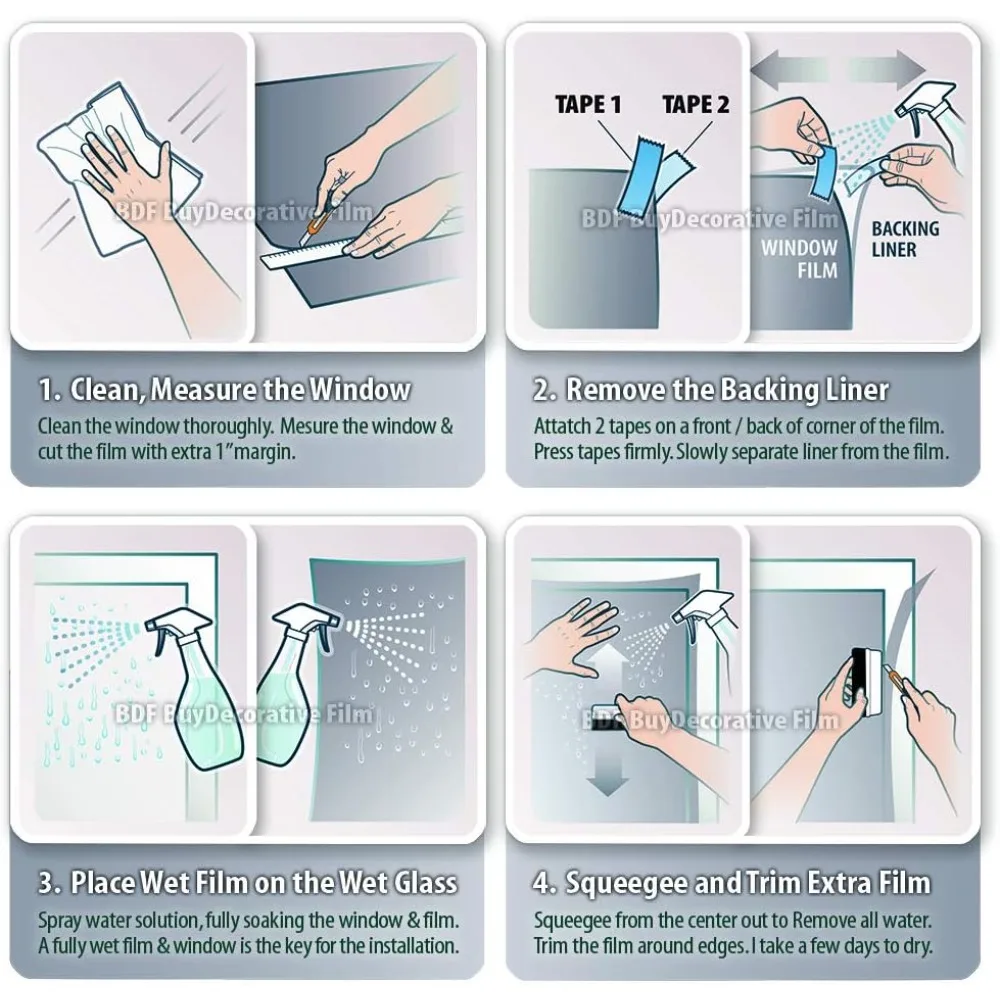 BDF BuyDecorative Film

1. Clean, Measure the Window

Clean the window thoroughly. Mesure the window & cut the film with extra 1" margin.

TAPE 1

TAPE 2

BDF BuyDecorative Film

WINDOW FILM

BACKING LINER

2. Remove the Backing Liner

Attatch 2 tapes on a front / back of corner of the film. Press tapes firmly. Slowly separate liner from the film.

BDF BuyDecorative Film

3. Place Wet Film on the Wet Glass

Spray water solution, fully soaking the window & film. A fully wet film & window is the key for the installation.

BDF BuyDecorative Film

4. Squeegee and Trim Extra Film

Squeegee from the center out to Remove all water. Trim the film around edges. I take a few days to dry.