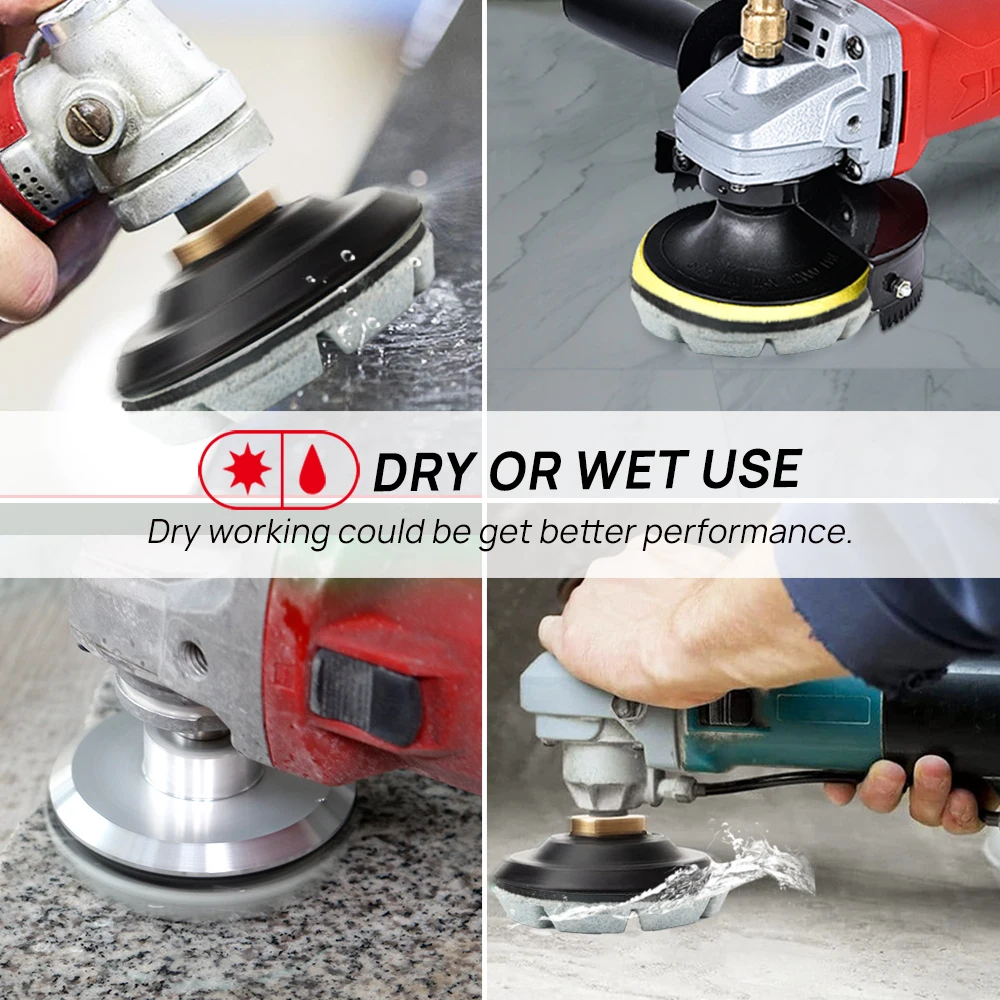 DRY OR WET USE

Dry working could be get better performance.