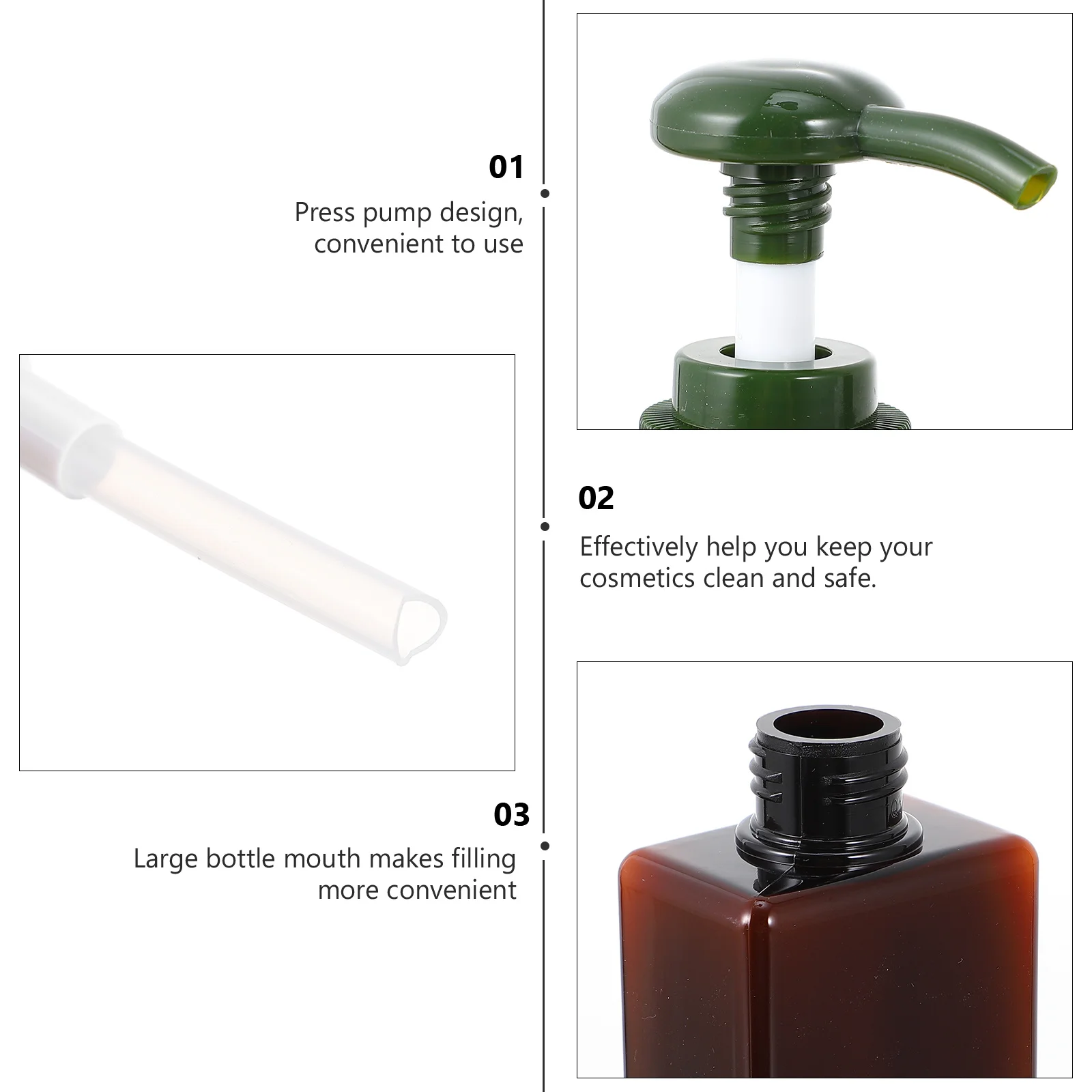 01

Press pump design, convenient to use

02

Effectively help you keep your cosmetics clean and safe.

03

Large bottle mouth makes filling more convenient