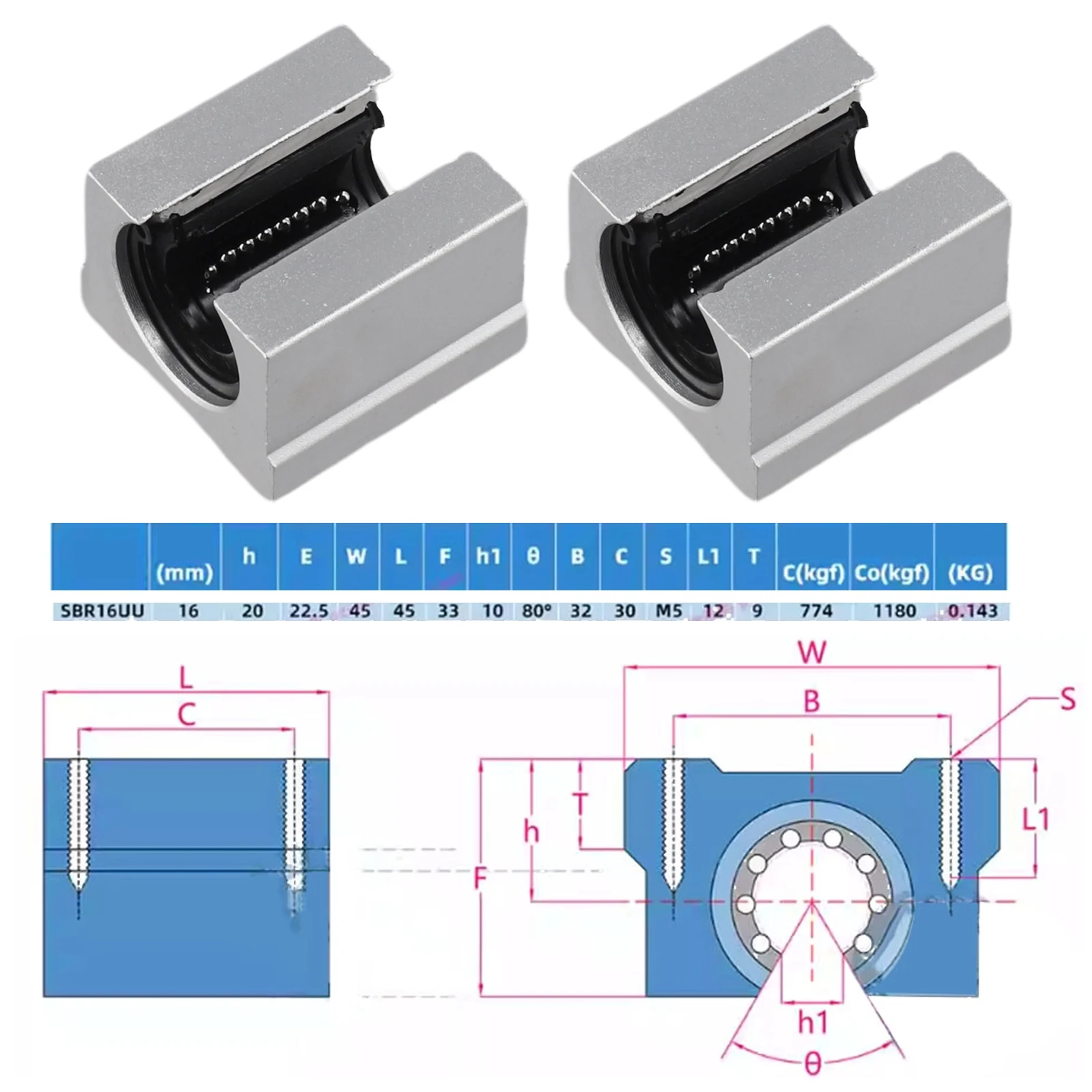 | | (mm) | h | E | W | L | F | h1 | θ | B | C | S | L1 | T | C(kgf) | Co(kgf) | (KG) |
|---|---|---|---|---|---|---|---|---|---|---|---|---|---|---|---|---|
| SBR16UU | 16 | 20 | 22.5 | 45 | 45 | 33 | 10 | 80° | 32 | 30 | M5 | 12 | 9 | 774 | 1180 | 0.143 |

L
C

W
B
S
T
h
F
L1
h1
θ