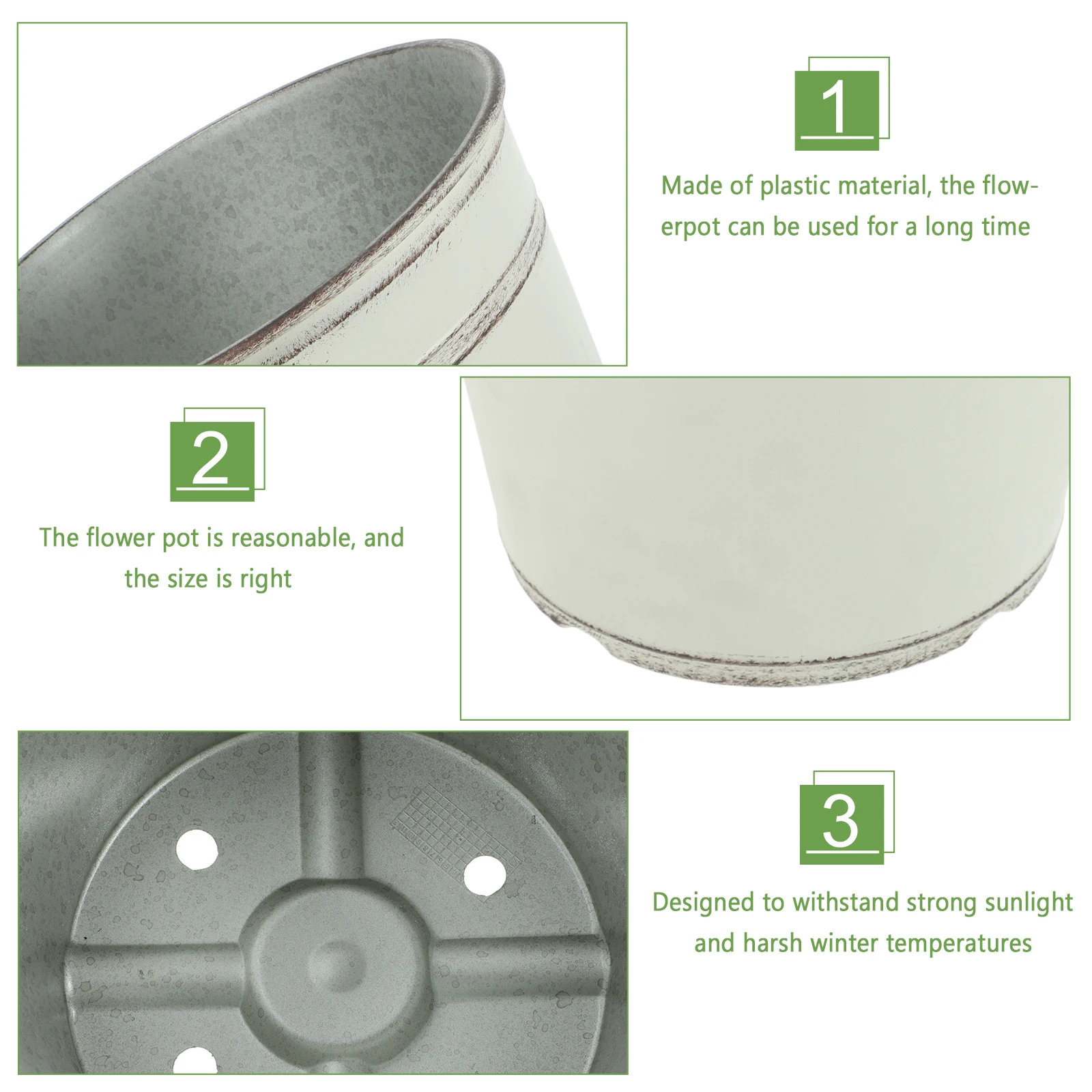 1

Made of plastic material, the flowerpot can be used for a long time

2

The flower pot is reasonable, and the size is right

3

Designed to withstand strong sunlight and harsh winter temperatures