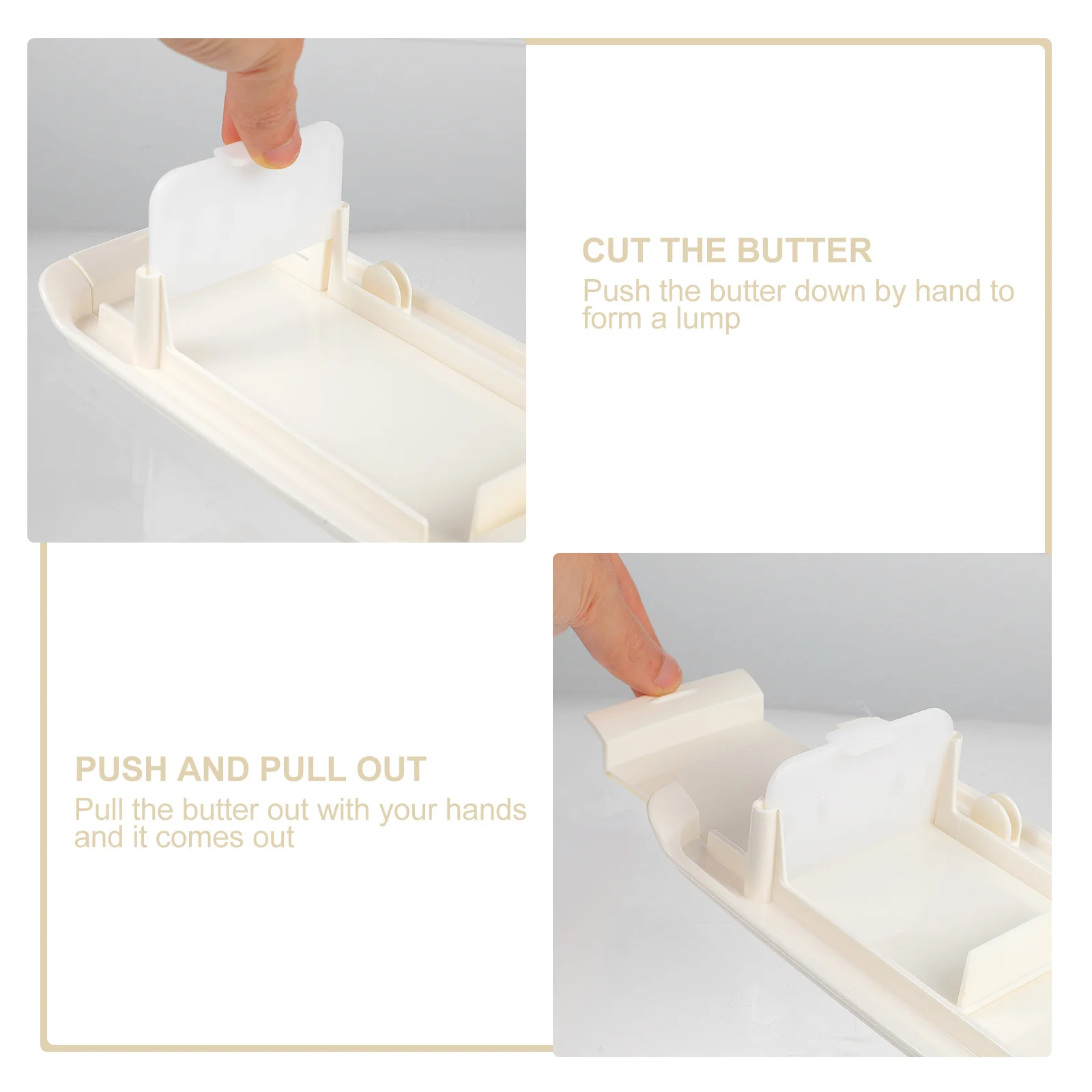 CUT THE BUTTER
Push the butter down by hand to form a lump

PUSH AND PULL OUT
Pull the butter out with your hands and it comes out