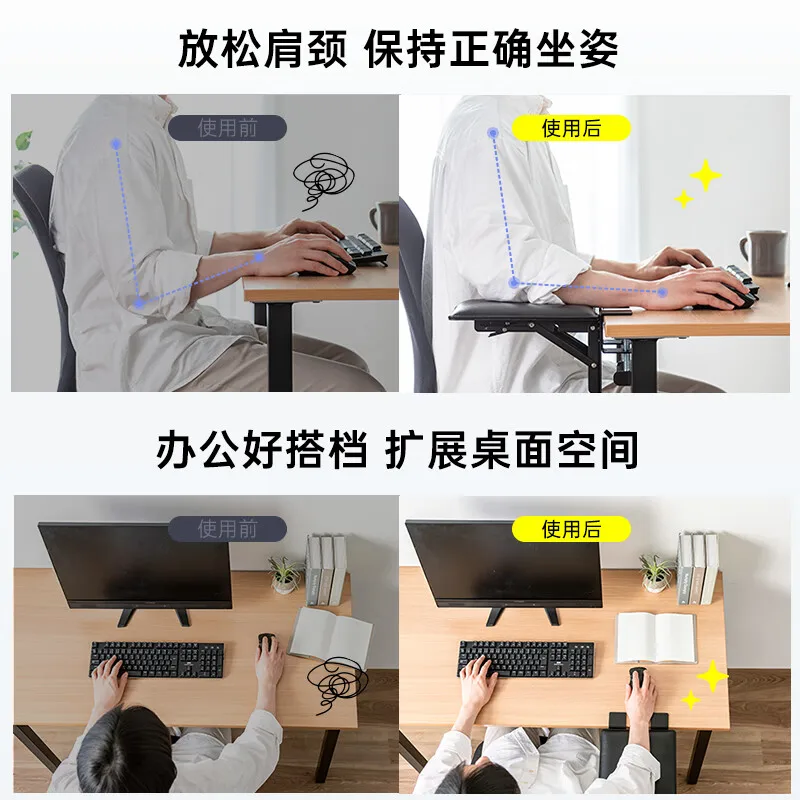 放松肩颈 保持正确坐姿

使用前

使用后

办公好搭档 扩展桌面空间

使用前

使用后