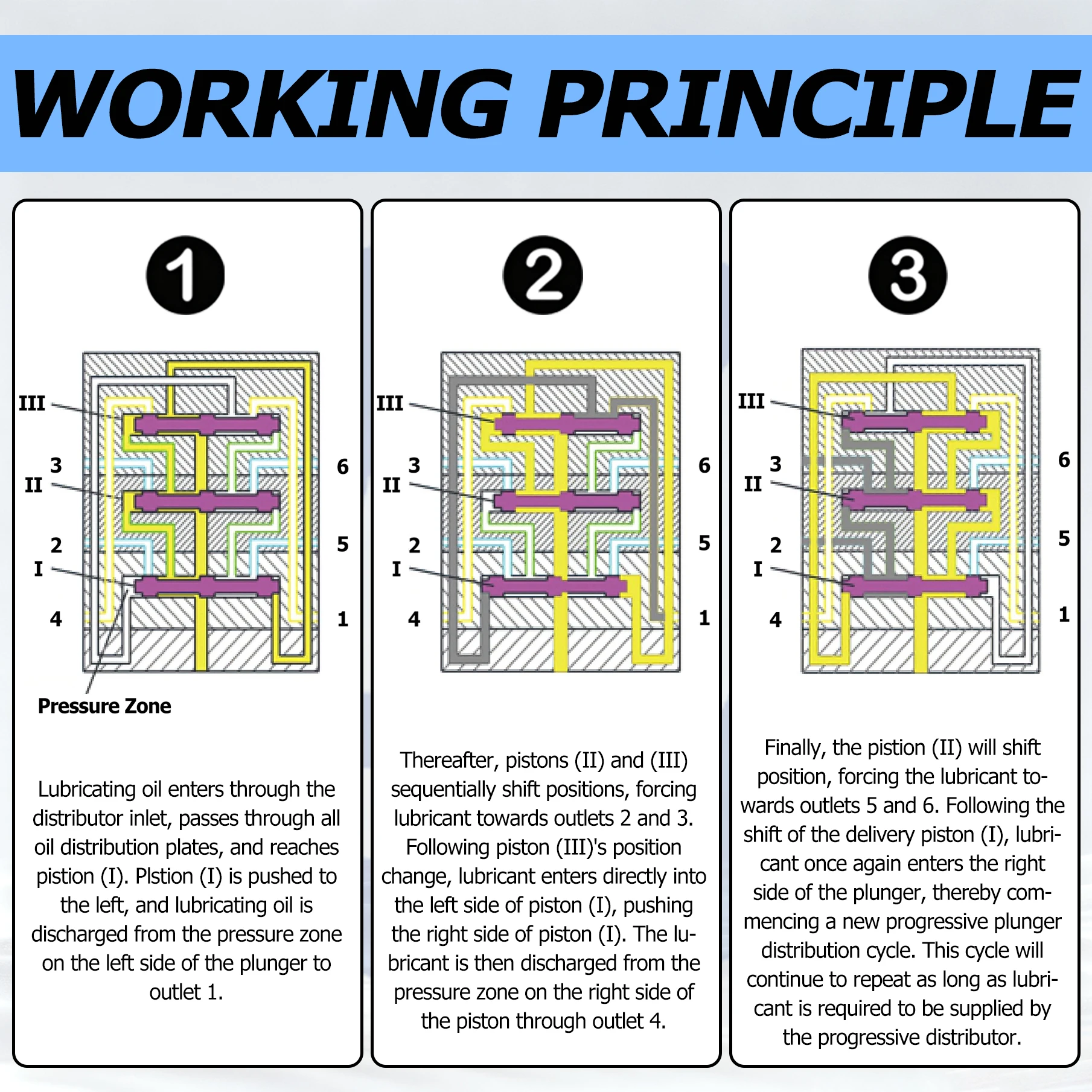 WORKING PRINCIPLE

1

III
3
II
2
I
4
6
5
1
Pressure Zone

Lubricating oil enters through the distributor inlet, passes through all oil distribution plates, and reaches pistion (I). Plstion (I) is pushed to the left, and lubricating oil is discharged from the pressure zone on the left side of the plunger to outlet 1.

2

III
3
II
2
I
4
6
5
1

Thereafter, pistons (II) and (III) sequentially shift positions, forcing lubricant towards outlets 2 and 3. Following piston (III)'s position change, lubricant enters directly into the left side of piston (I), pushing the right side of piston (I). The lubricant is then discharged from the pressure zone on the right side of the piston through outlet 4.

3

III
3
II
2
I
4
6
5
1

Finally, the pistion (II) will shift position, forcing the lubricant towards outlets 5 and 6. Following the shift of the delivery piston (I), lubricant once again enters the right side of the plunger, thereby commencing a new progressive plunger distribution cycle. This cycle will continue to repeat as long as lubricant is required to be supplied by the progressive distributor.