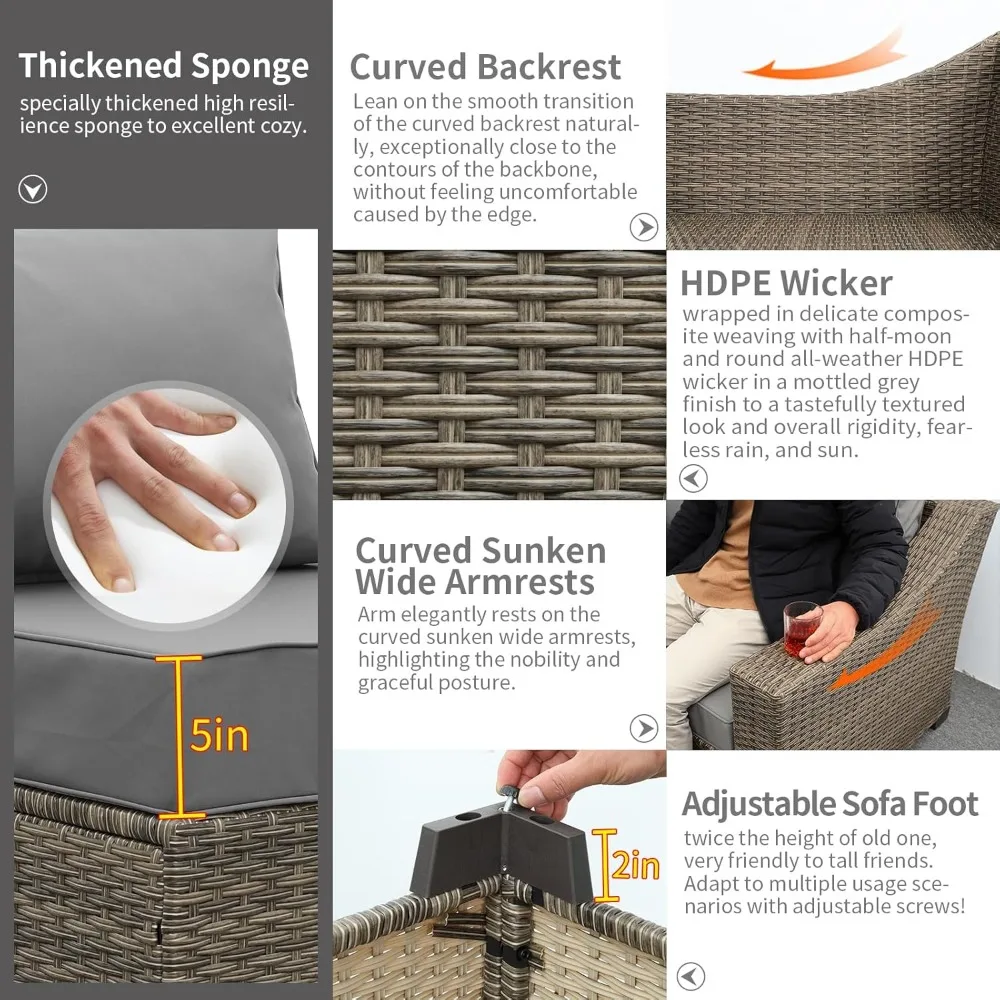 Thickened Sponge
specially thickened high resilience sponge to excellent cozy.

5in

Curved Backrest
Lean on the smooth transition of the curved backrest naturally, exceptionally close to the contours of the backbone, without feeling uncomfortable caused by the edge.

HDPE Wicker
wrapped in delicate composite weaving with half-moon and round all-weather HDPE wicker in a mottled grey finish to a tastefully textured look and overall rigidity, fearless rain, and sun.

Curved Sunken Wide Armrests
Arm elegantly rests on the curved sunken wide armrests, highlighting the nobility and graceful posture.

2in

Adjustable Sofa Foot
twice the height of old one, very friendly to tall friends. Adapt to multiple usage scenarios with adjustable screws!