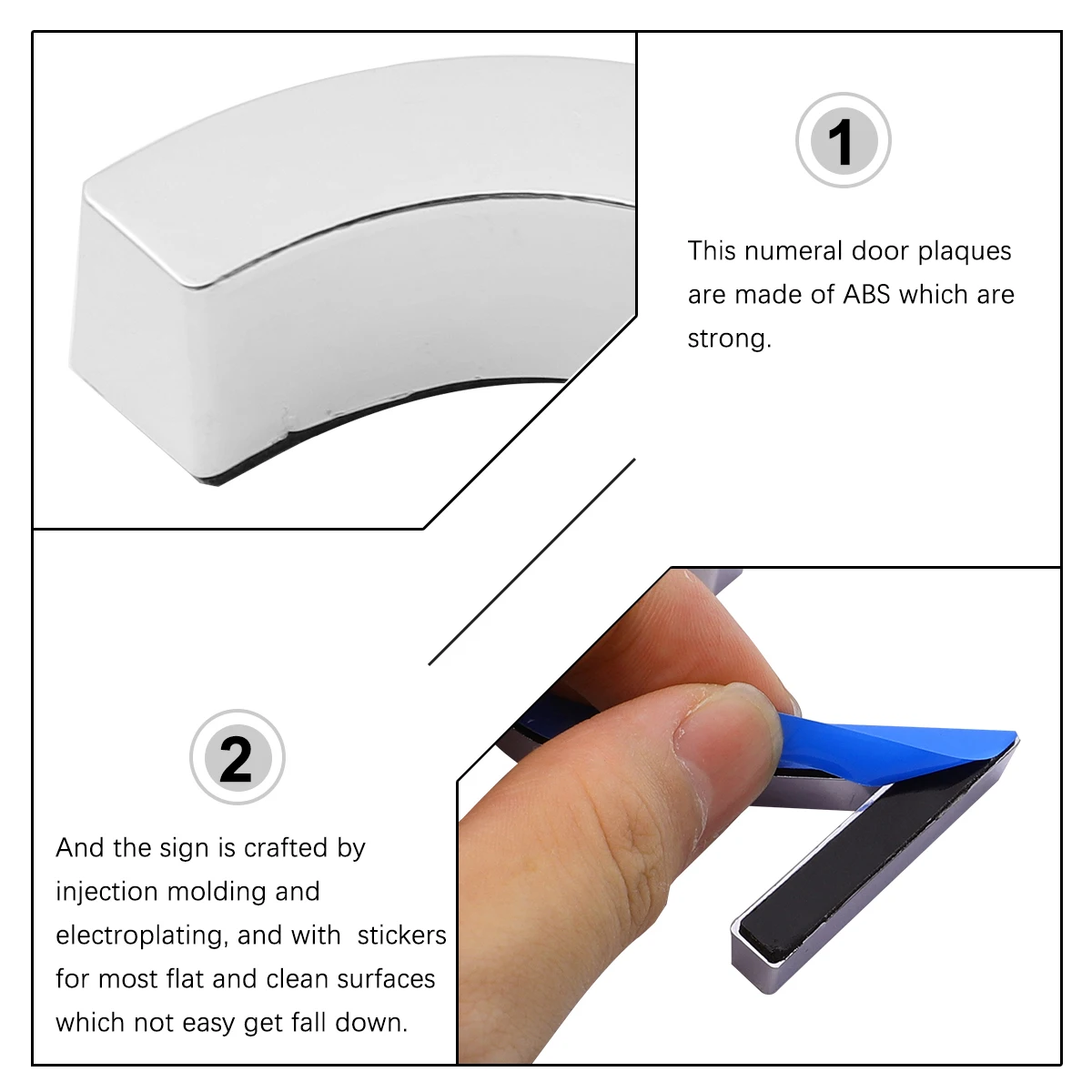 1

This numeral door plaques are made of ABS which are strong.

2

And the sign is crafted by injection molding and electroplating, and with  stickers for most flat and clean surfaces which not easy get fall down.