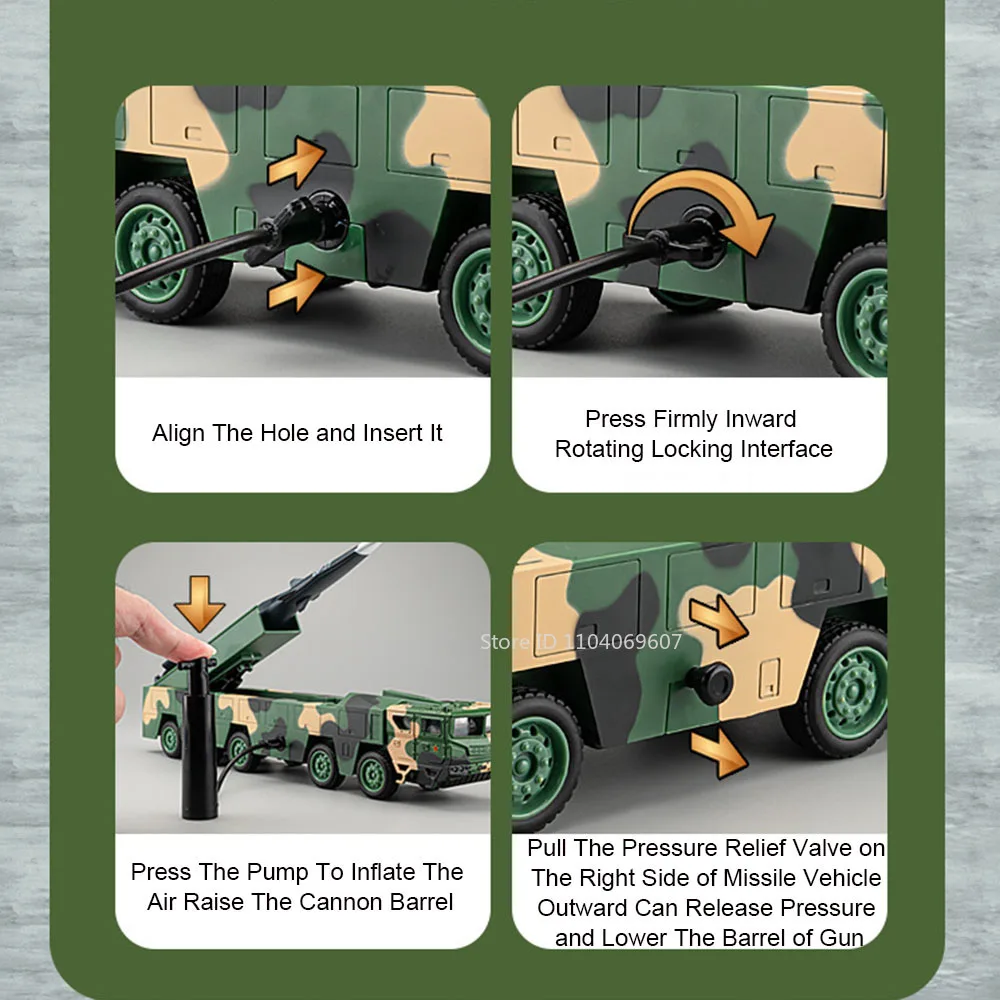 Align The Hole and Insert It

Press Firmly Inward Rotating Locking Interface

Store ID 1104069607

Press The Pump To Inflate The Air Raise The Cannon Barrel

Pull The Pressure Relief Valve on The Right Side of Missile Vehicle Outward Can Release Pressure and Lower The Barrel of Gun