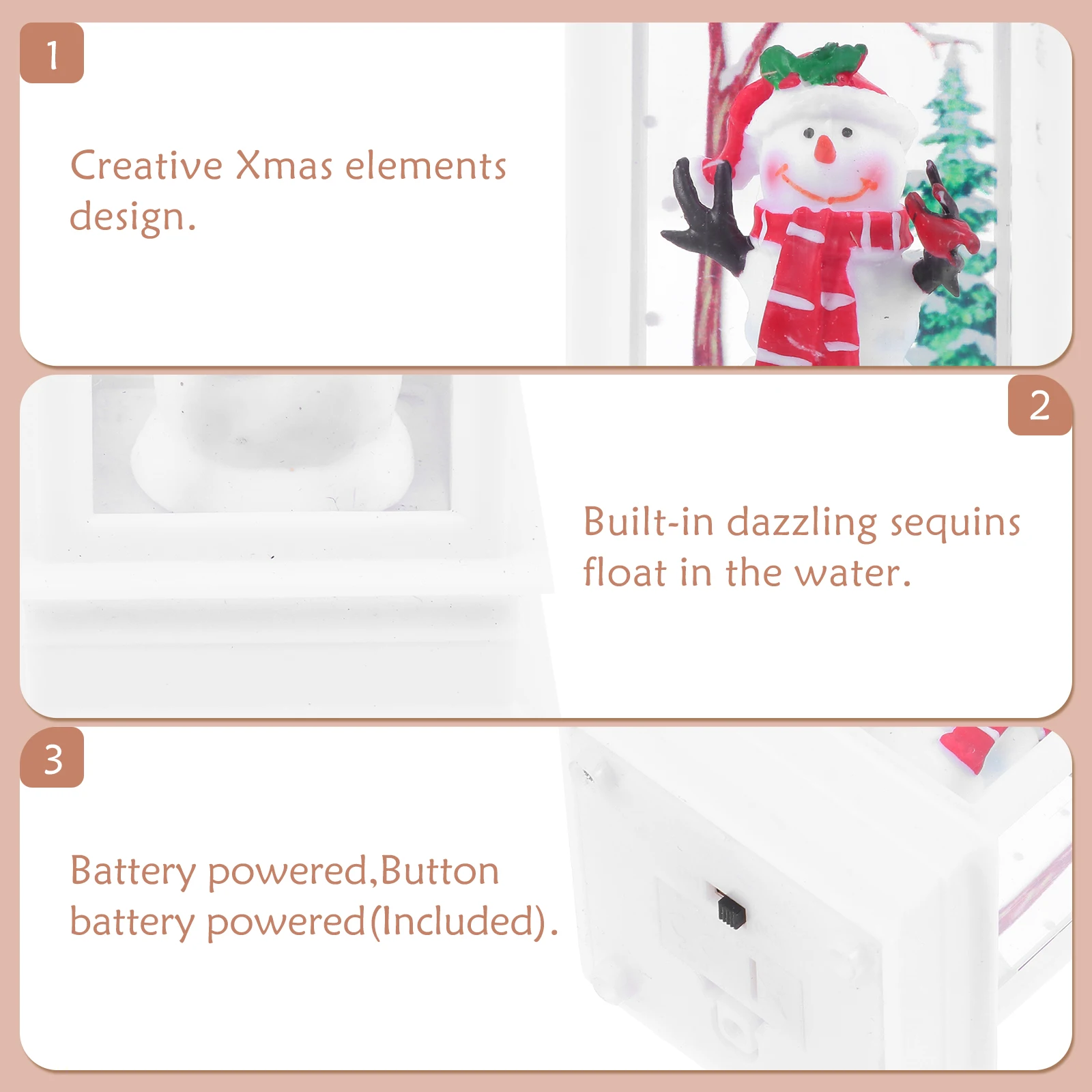 1

Creative Xmas elements design.

2

Built-in dazzling sequins float in the water.

3

Battery powered,Button battery powered(Included).