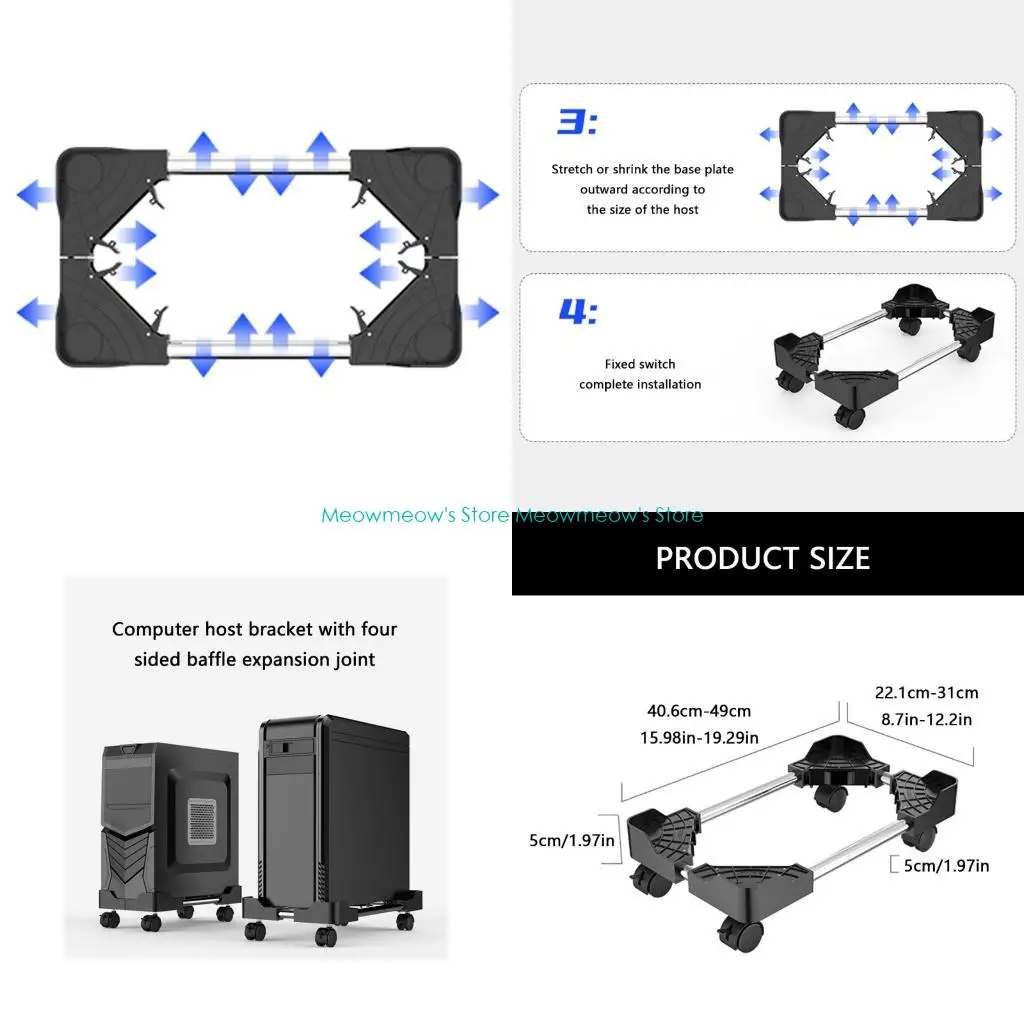 3:

Stretch or shrink the base plate outward according to the size of the host

4:

Fixed switch complete installation

Meowmeow's Store Meowmeow's Store

PRODUCT SIZE

Computer host bracket with four sided baffle expansion joint

40.6cm-49cm
15.98in-19.29in

22.1cm-31cm
8.7in-12.2in

5cm/1.97in

5cm/1.97in