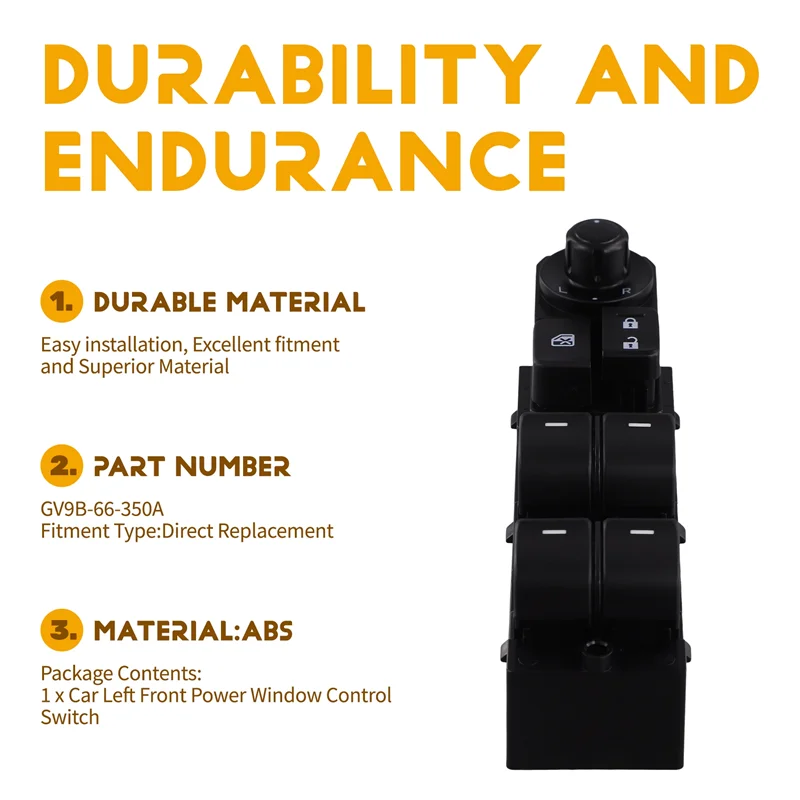 DURABILITY AND ENDURANCE

1. DURABLE MATERIAL

Easy installation, Excellent fitment and Superior Material

2. PART NUMBER

GV9B-66-350A
Fitment Type:Direct Replacement

3. MATERIAL:ABS

Package Contents:
1 x Car Left Front Power Window Control Switch

L R