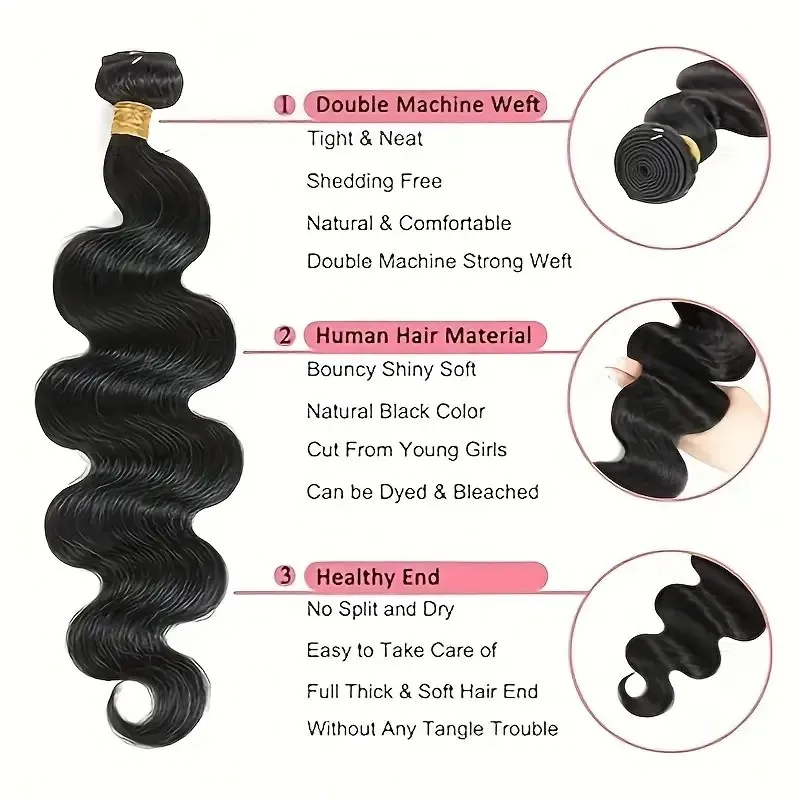 1 Double Machine Weft
Tight & Neat
Shedding Free
Natural & Comfortable
Double Machine Strong Weft

2 Human Hair Material
Bouncy Shiny Soft
Natural Black Color
Cut From Young Girls
Can be Dyed & Bleached

3 Healthy End
No Split and Dry
Easy to Take Care of
Full Thick & Soft Hair End
Without Any Tangle Trouble