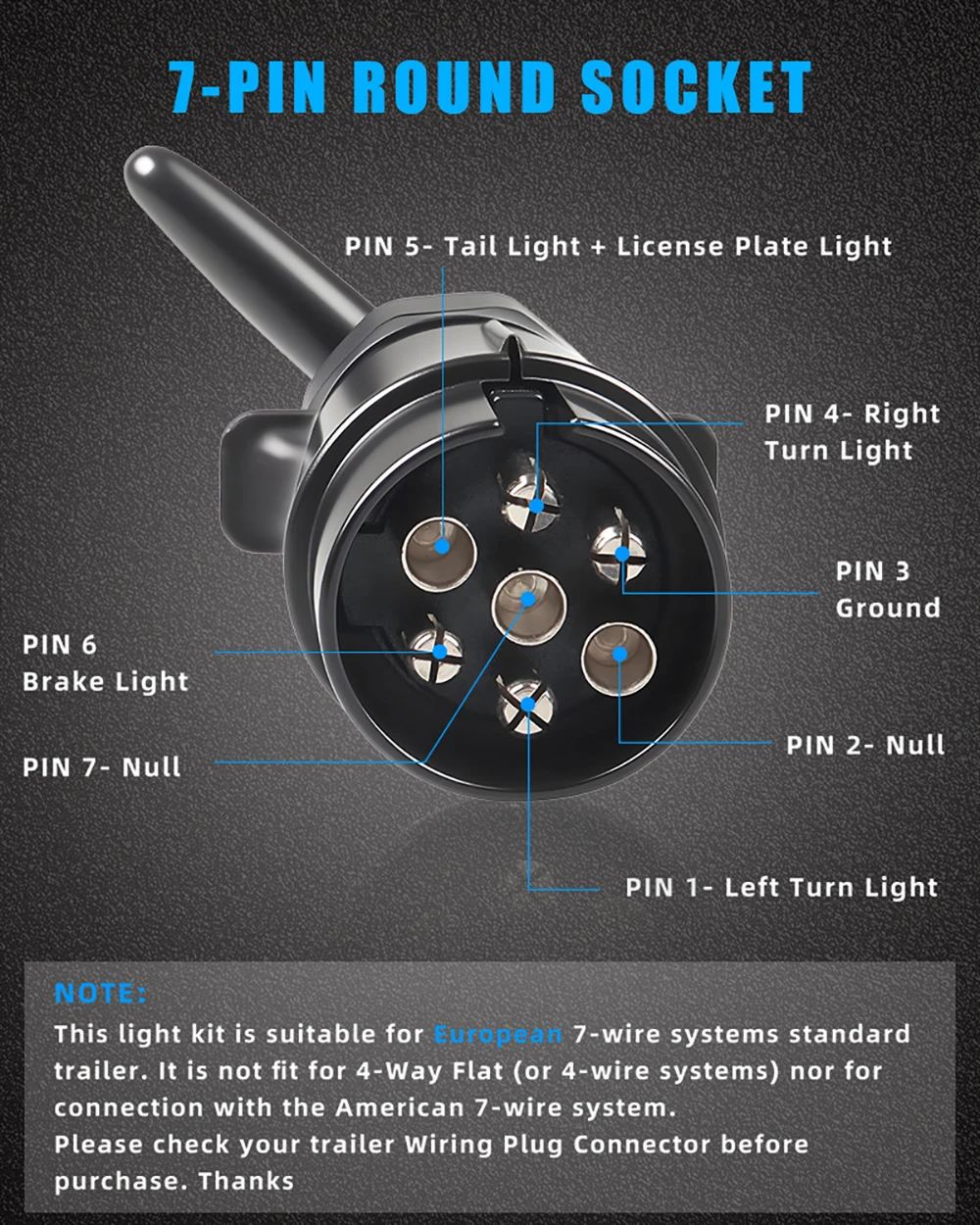 7-PIN ROUND SOCKET

PIN 5- Tail Light + License Plate Light

PIN 4- Right Turn Light

PIN 3 Ground

PIN 6 Brake Light

PIN 7- Null

PIN 2- Null

PIN 1- Left Turn Light

NOTE:
This light kit is suitable for European 7-wire systems standard trailer. It is not fit for 4-Way Flat (or 4-wire systems) nor for connection with the American 7-wire system.
Please check your trailer Wiring Plug Connector before purchase. Thanks