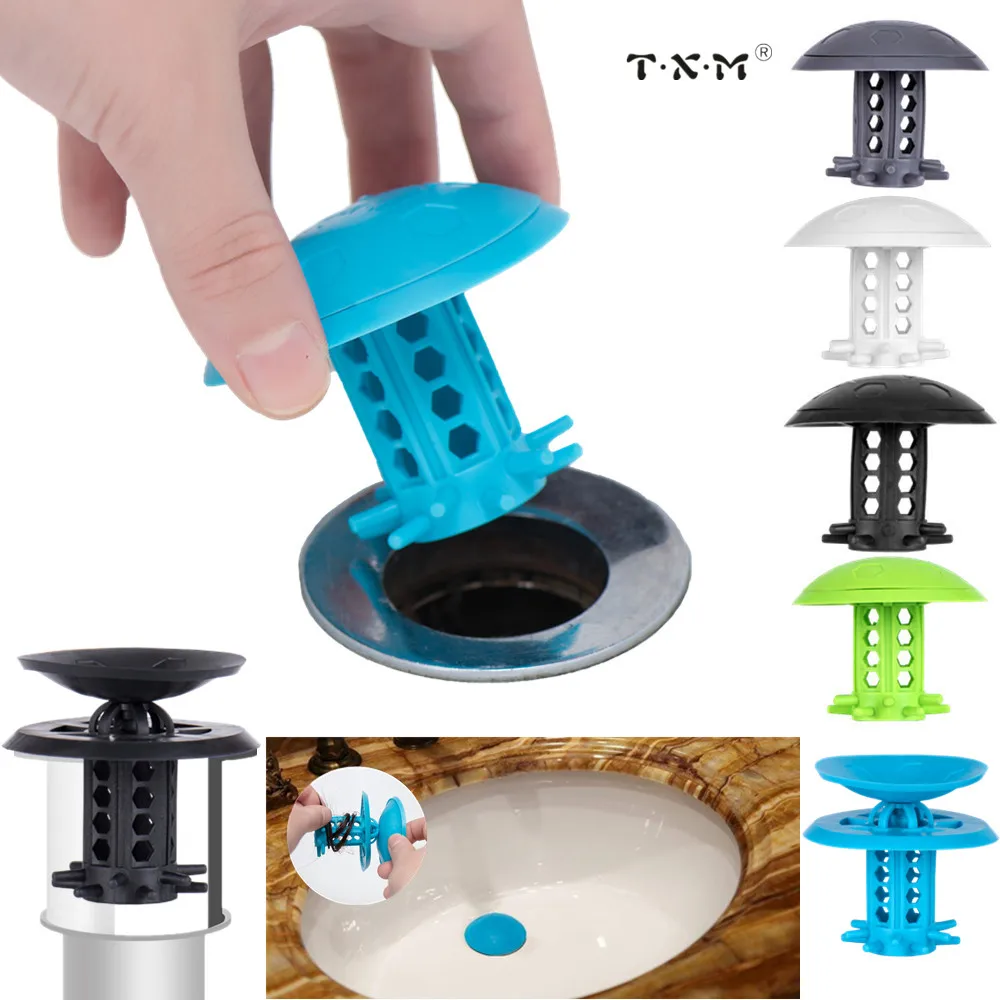 T·X·M®