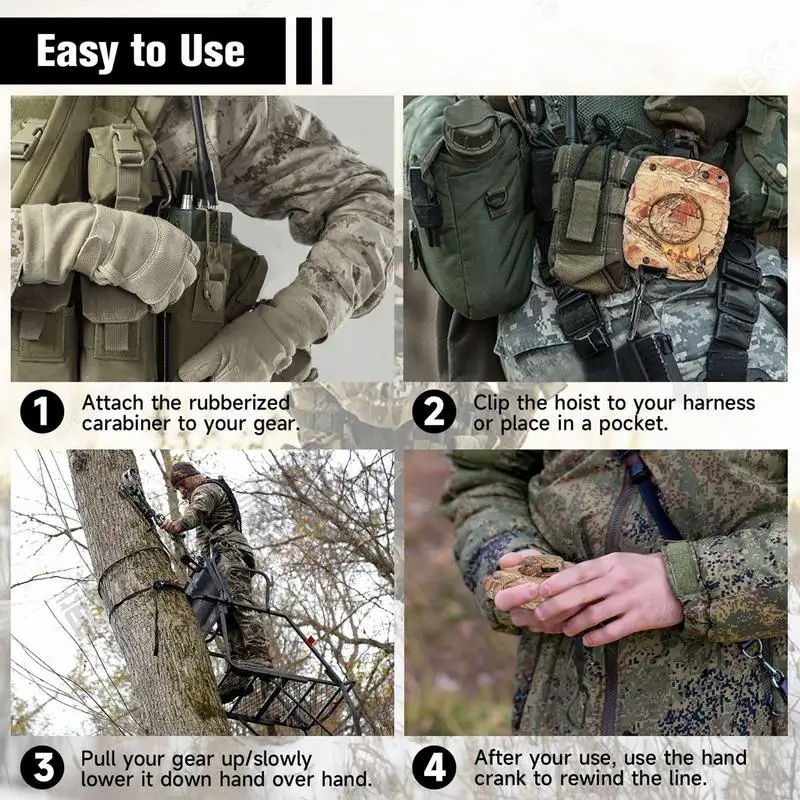 Easy to Use

1 Attach the rubberized carabiner to your gear.

2 Clip the hoist to your harness or place in a pocket.

3 Pull your gear up/slowly lower it down hand over hand.

4 After your use, use the hand crank to rewind the line.