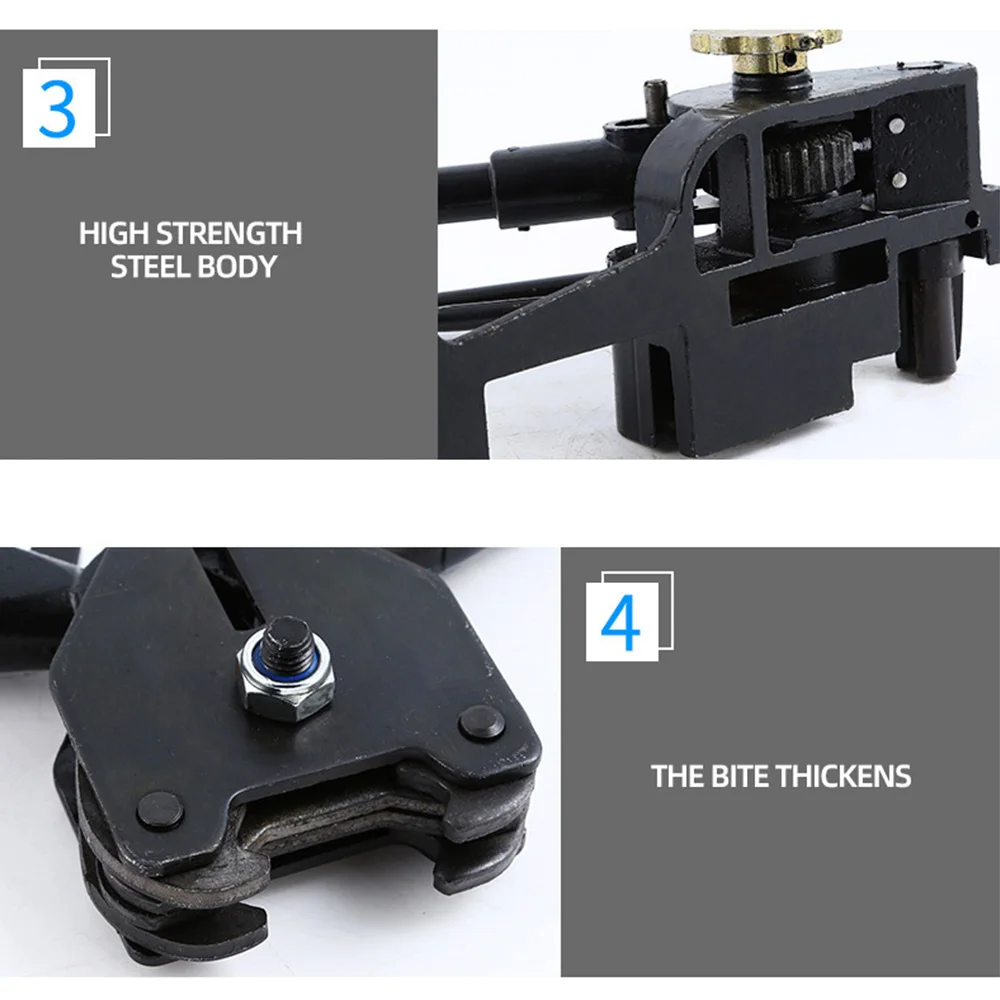 3

HIGH STRENGTH STEEL BODY

4

THE BITE THICKENS