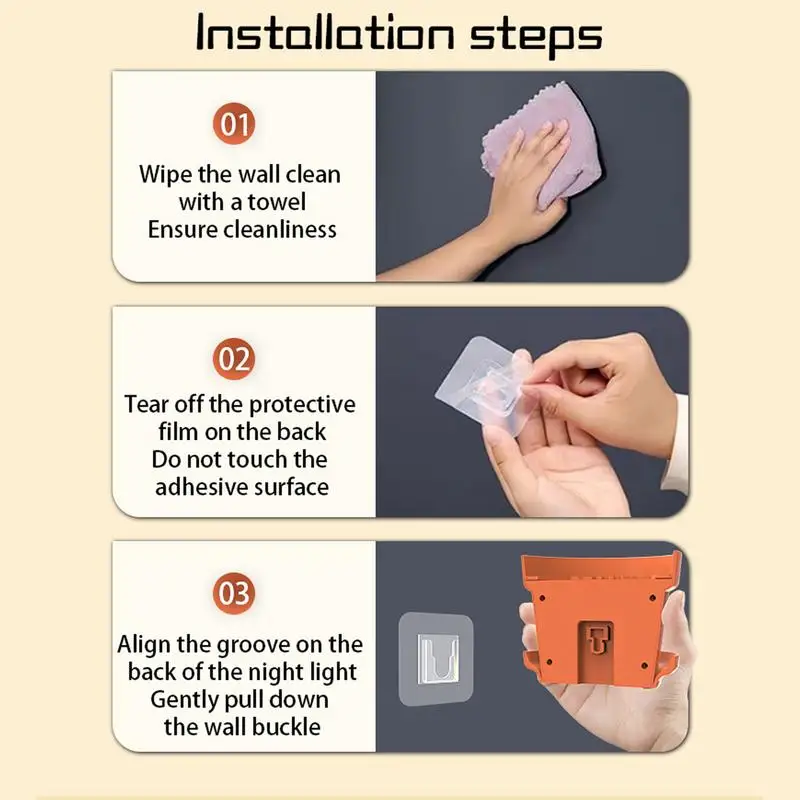 Installation steps

01

Wipe the wall clean with a towel
Ensure cleanliness

02

Tear off the protective film on the back
Do not touch the adhesive surface

03

Align the groove on the back of the night light
Gently pull down the wall buckle