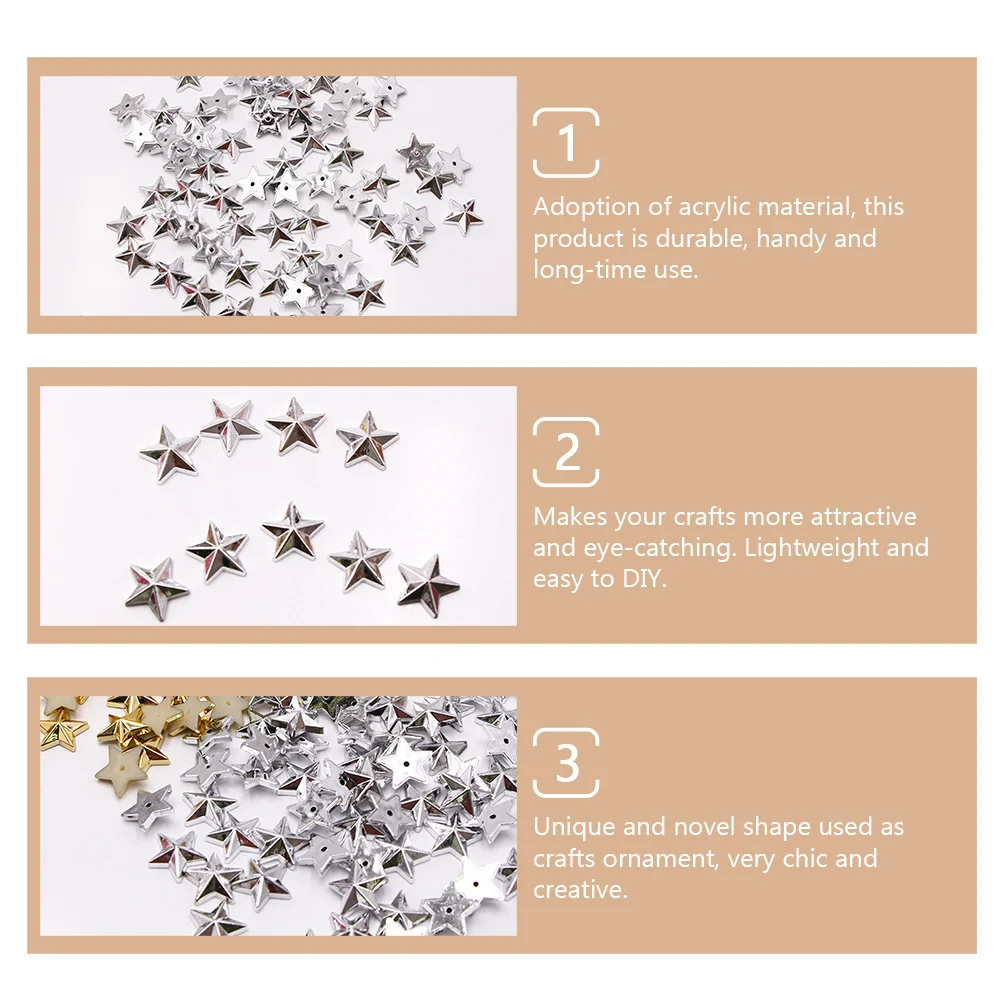 1

Adoption of acrylic material, this product is durable, handy and long-time use.

2

Makes your crafts more attractive and eye-catching. Lightweight and easy to DIY.

3

Unique and novel shape used as crafts ornament, very chic and creative.