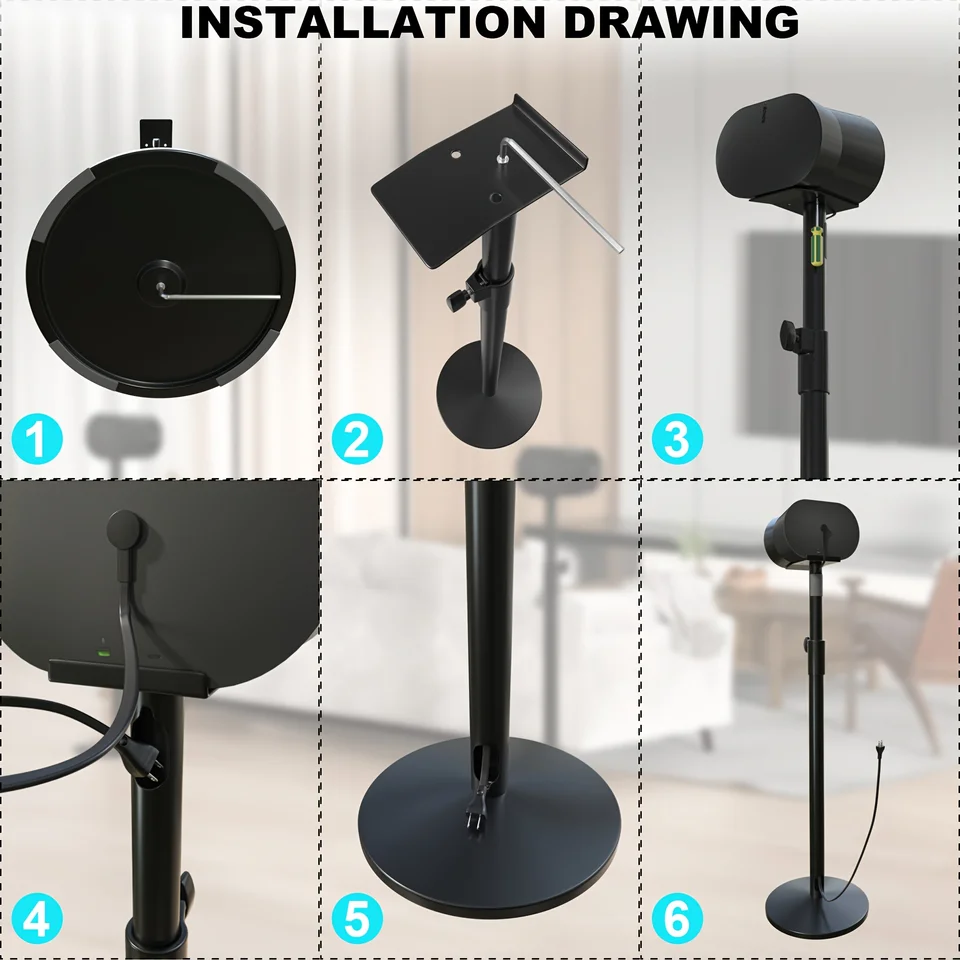 INSTALLATION DRAWING

1

2

3

4

5

6