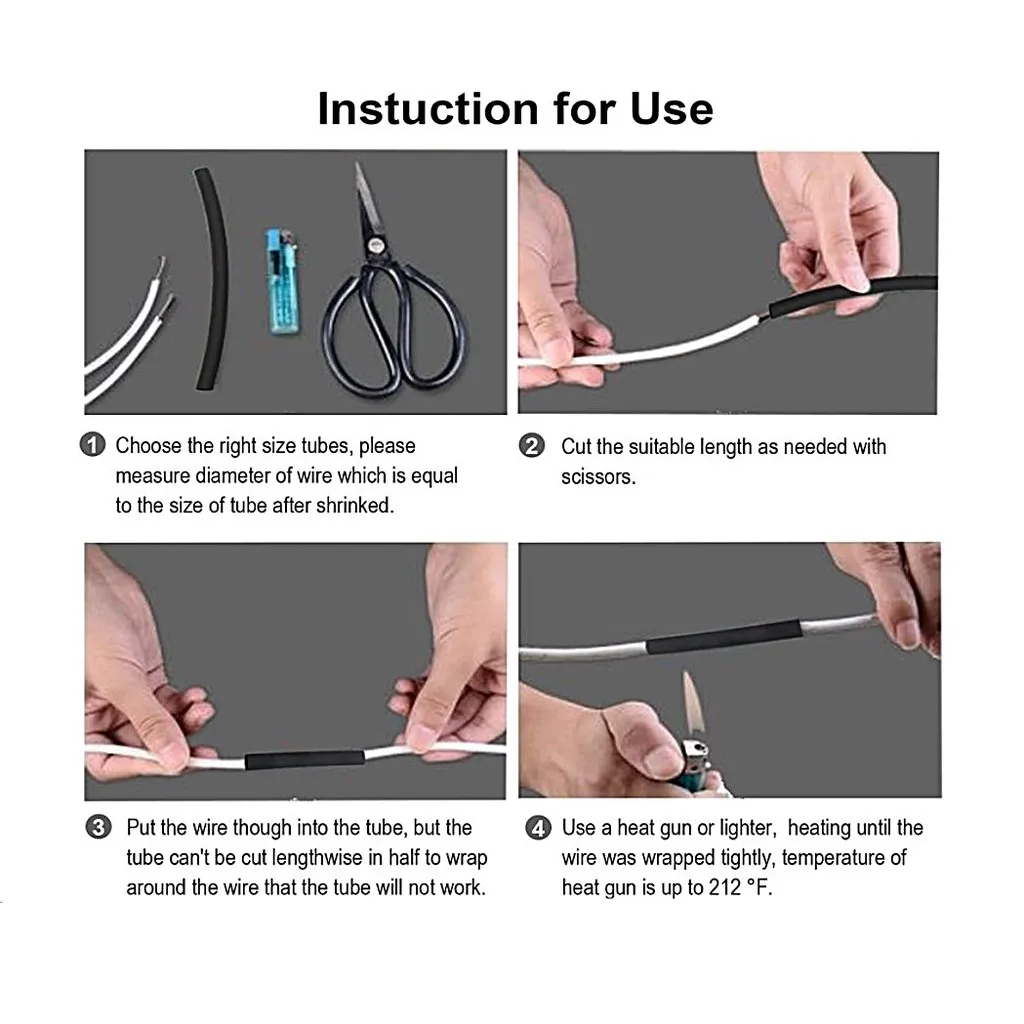 Instuction for Use

1 Choose the right size tubes, please measure diameter of wire which is equal to the size of tube after shrinked.

2 Cut the suitable length as needed with scissors.

3 Put the wire though into the tube, but the tube can't be cut lengthwise in half to wrap around the wire that the tube will not work.

4 Use a heat gun or lighter, heating until the wire was wrapped tightly, temperature of heat gun is up to 212 °F.