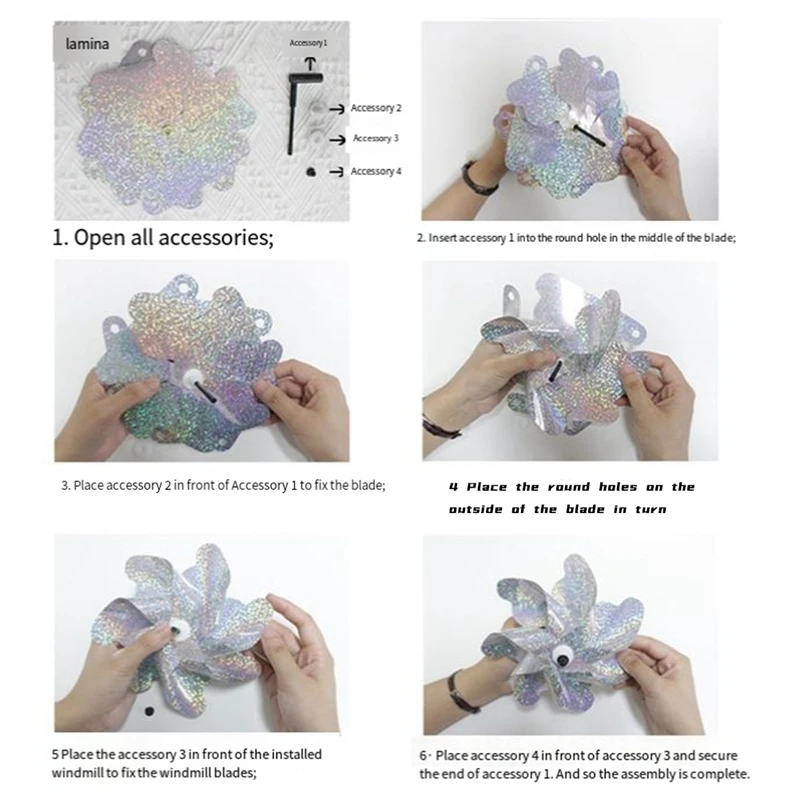 lamina

Accessory 1

Accessory 2

Accessory 3

Accessory 4

1. Open all accessories;

2. Insert accessory 1 into the round hole in the middle of the blade;

3. Place accessory 2 in front of Accessory 1 to fix the blade;

4 Place the round holes on the outside of the blade in turn

5 Place the accessory 3 in front of the installed windmill to fix the windmill blades;

6· Place accessory 4 in front of accessory 3 and secure the end of accessory 1. And so the assembly is complete.