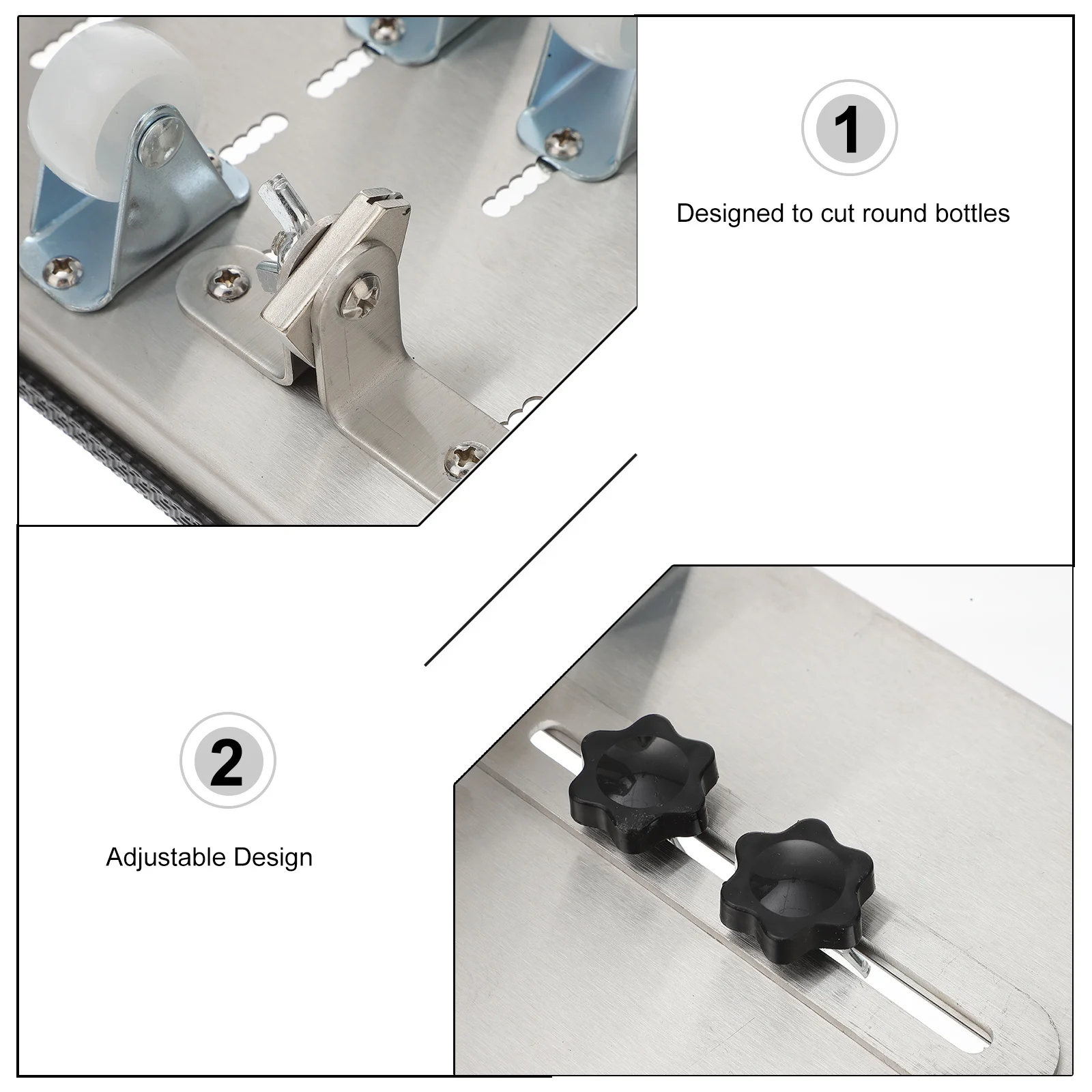 1

Designed to cut round bottles

2

Adjustable Design