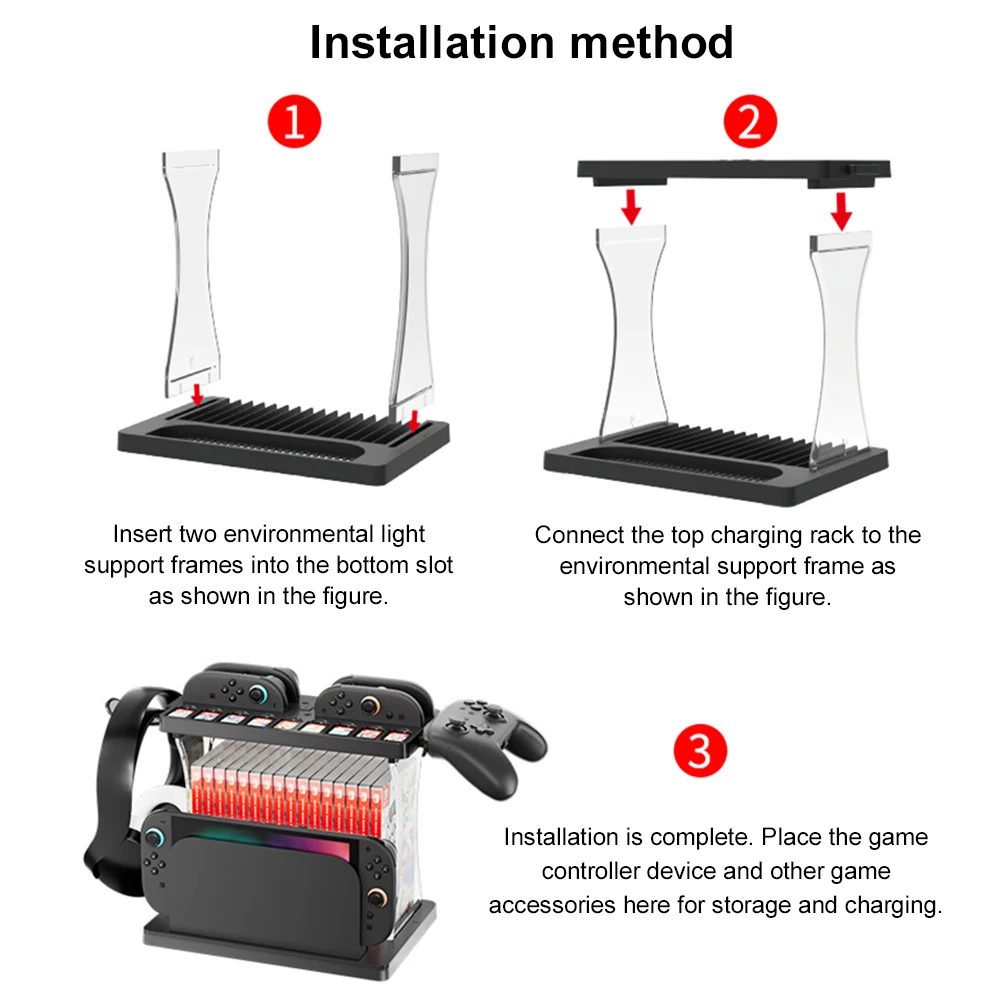 Installation method

1

Insert two environmental light support frames into the bottom slot as shown in the figure.

2

Connect the top charging rack to the environmental support frame as shown in the figure.

3

Installation is complete. Place the game controller device and other game accessories here for storage and charging.