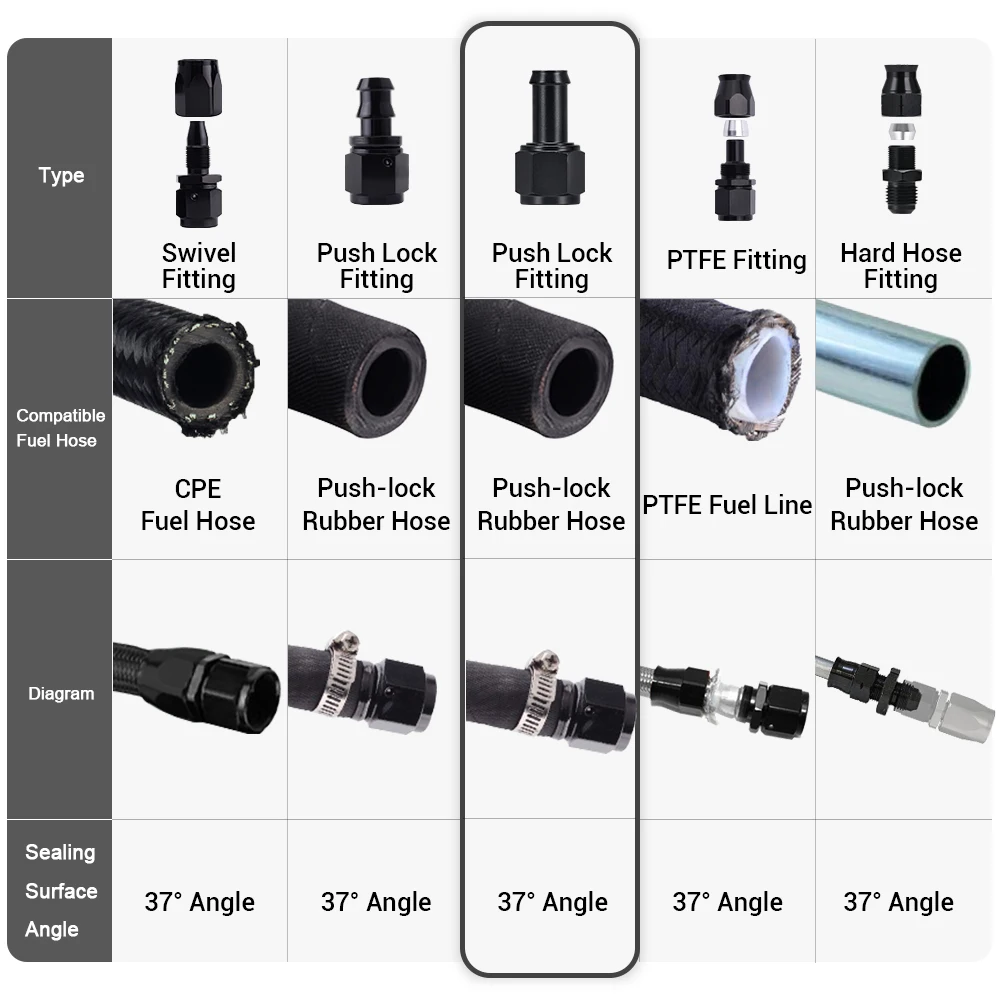 | Type | Swivel Fitting | Push Lock Fitting | Push Lock Fitting | PTFE Fitting | Hard Hose Fitting |
|---|---|---|---|---|---|
| Compatible Fuel Hose | CPE Fuel Hose | Push-lock Rubber Hose | Push-lock Rubber Hose | PTFE Fuel Line | Push-lock Rubber Hose |
| Diagram | | | | | |
| Sealing Surface Angle | 37° Angle | 37° Angle | 37° Angle | 37° Angle | 37° Angle |